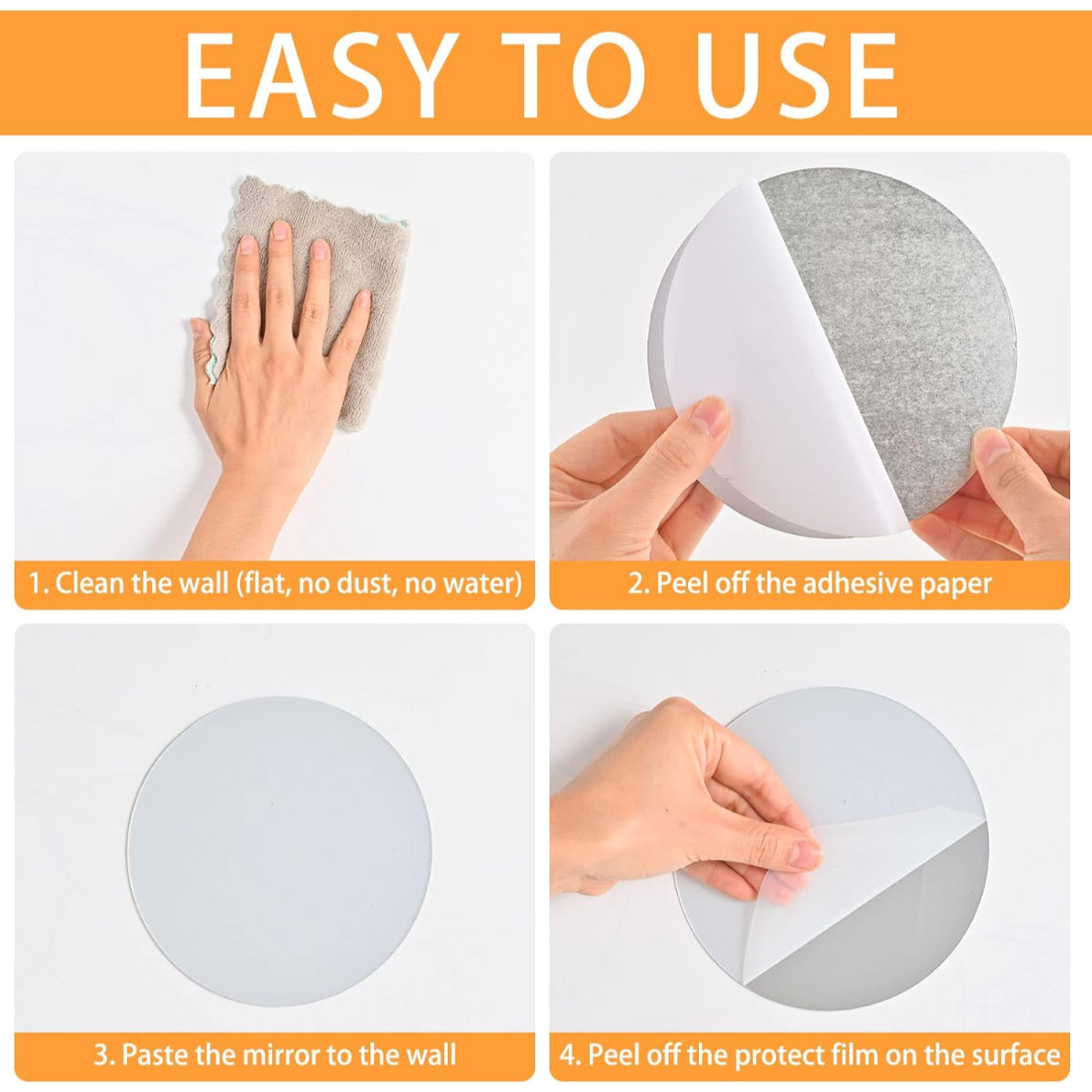 EASY TO USE

1. Clean the wall (flat, no dust, no water)

2. Peel off the adhesive paper

3. Paste the mirror to the wall

4. Peel off the protect film on the surface