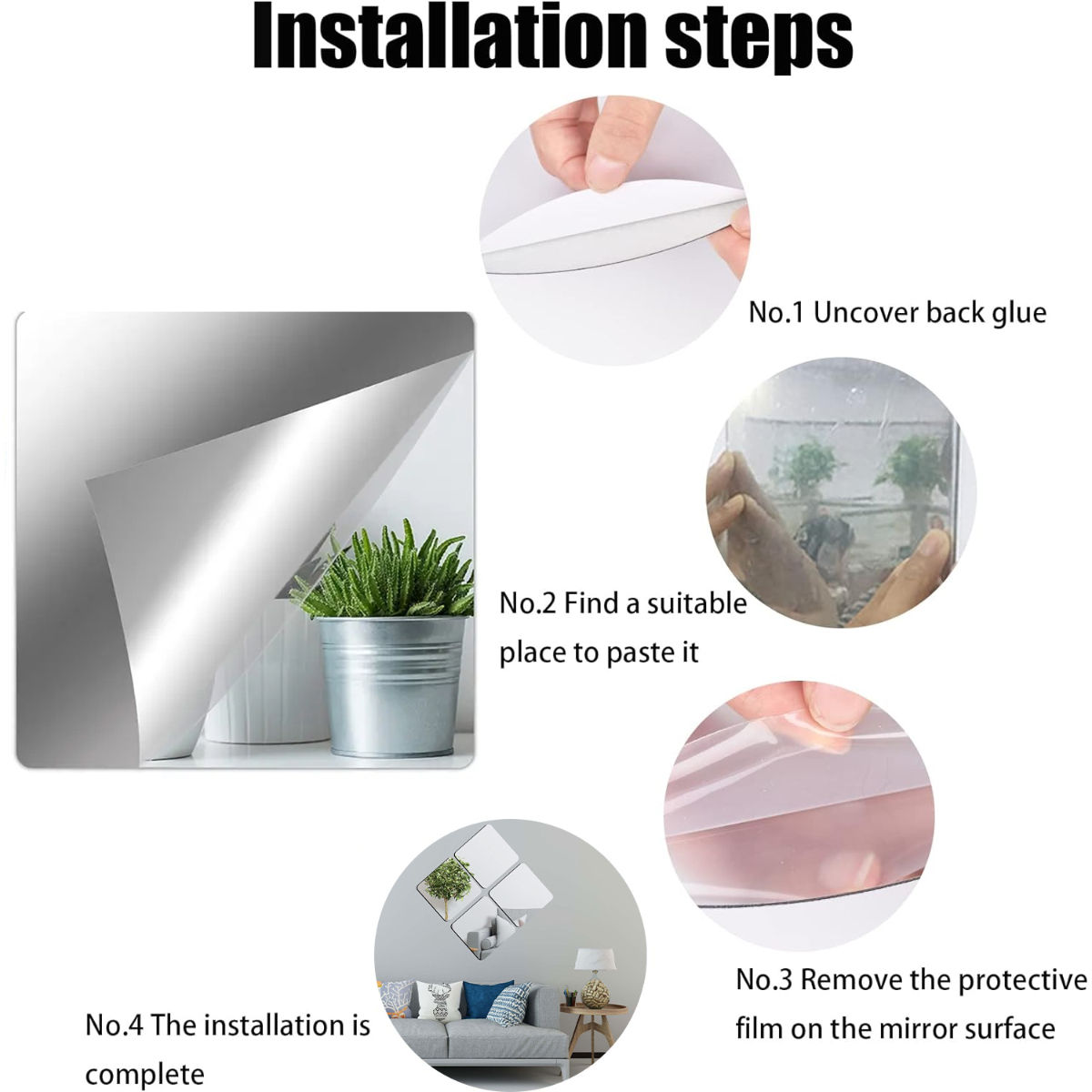 Installation steps

No.1 Uncover back glue

No.2 Find a suitable place to paste it

No.3 Remove the protective film on the mirror surface

No.4 The installation is complete