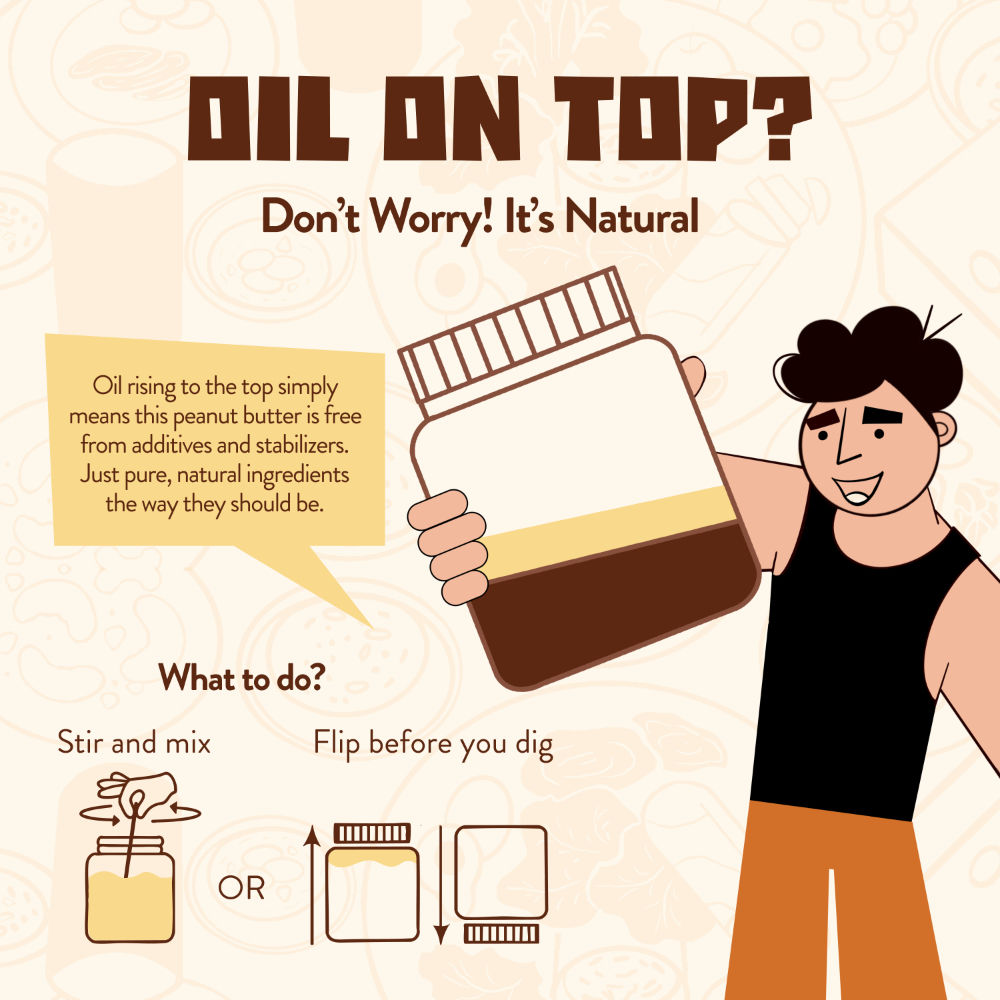 OIL ON TOP?

Don't Worry! It's Natural

Oil rising to the top simply means this peanut butter is free from additives and stabilizers. Just pure, natural ingredients the way they should be.

What to do?

Stir and mix

OR

Flip before you dig