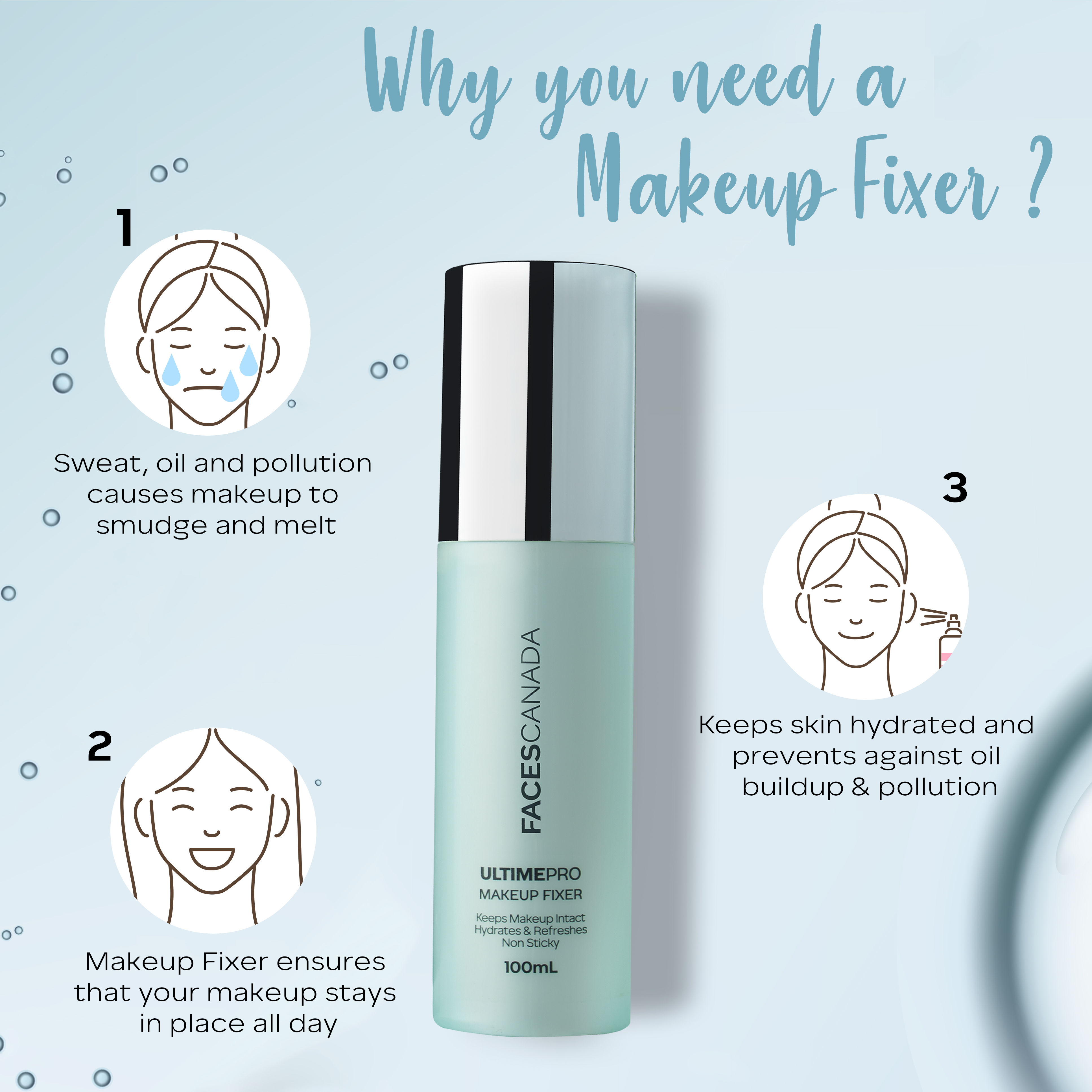 Why you need a Makeup Fixer ?

1

Sweat, oil and pollution causes makeup to smudge and melt

2

Makeup Fixer ensures that your makeup stays in place all day

FACESCANADA

ULTIMEPRO
MAKEUP FIXER

Keeps Makeup Intact
Hydrates & Refreshes
Non Sticky

100mL

3

Keeps skin hydrated and prevents against oil buildup & pollution