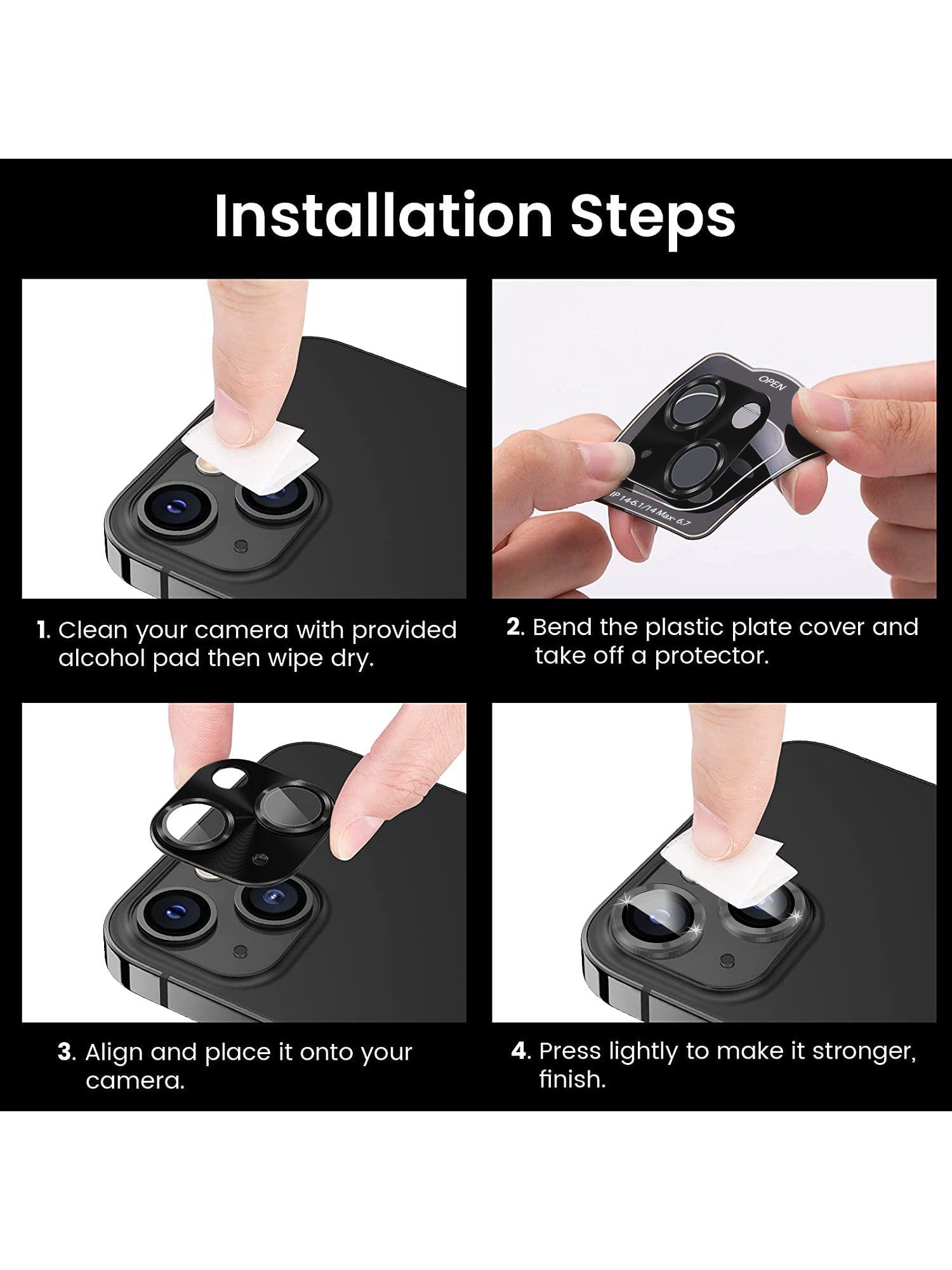 Installation Steps

OPEN

IP 14-6.1/14 Max-6.7

1. Clean your camera with provided alcohol pad then wipe dry.

2. Bend the plastic plate cover and take off a protector.

3. Align and place it onto your camera.

4. Press lightly to make it stronger, finish.