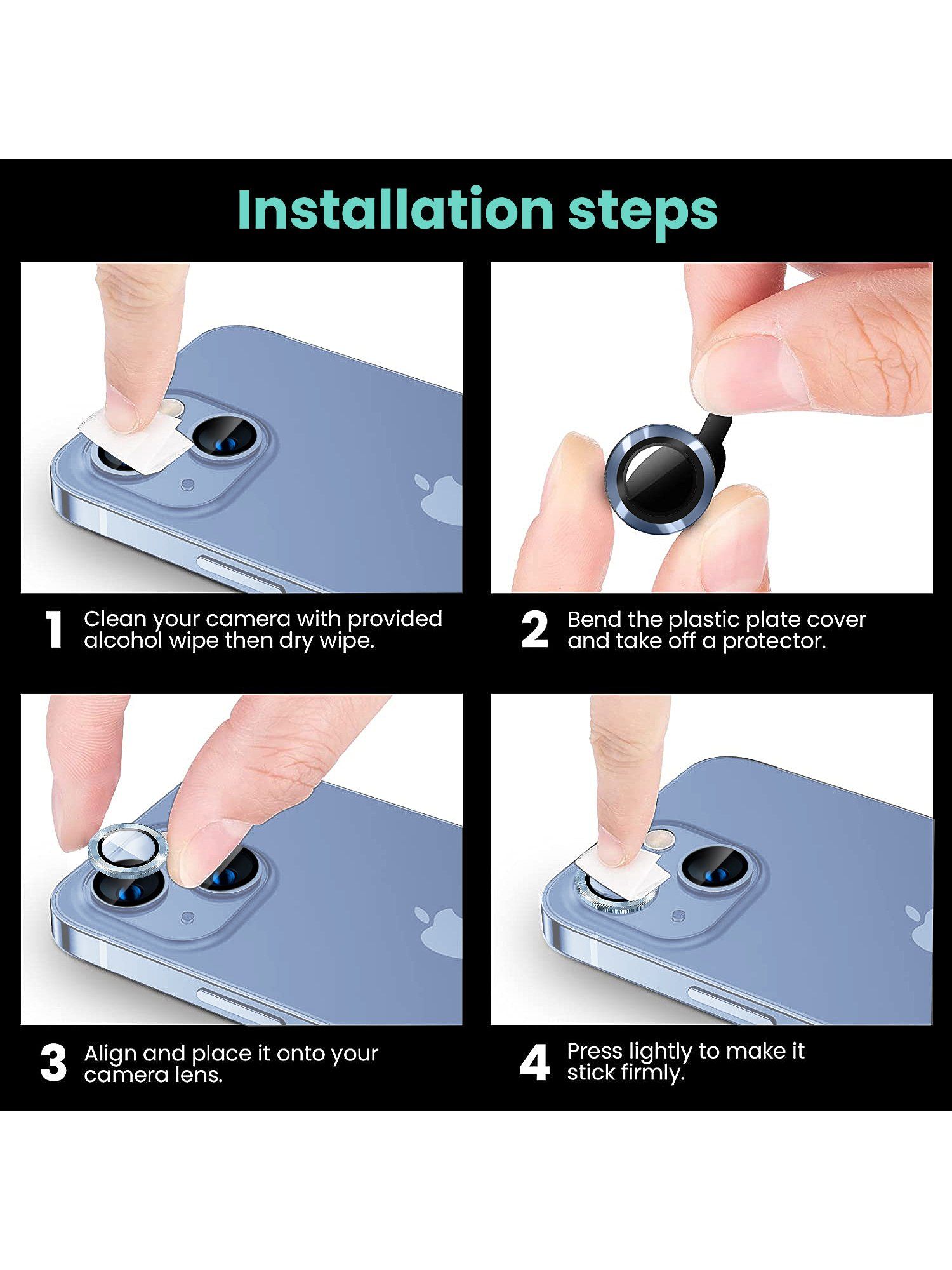 Installation steps

1 Clean your camera with provided alcohol wipe then dry wipe.

2 Bend the plastic plate cover and take off a protector.

3 Align and place it onto your camera lens.

4 Press lightly to make it stick firmly.