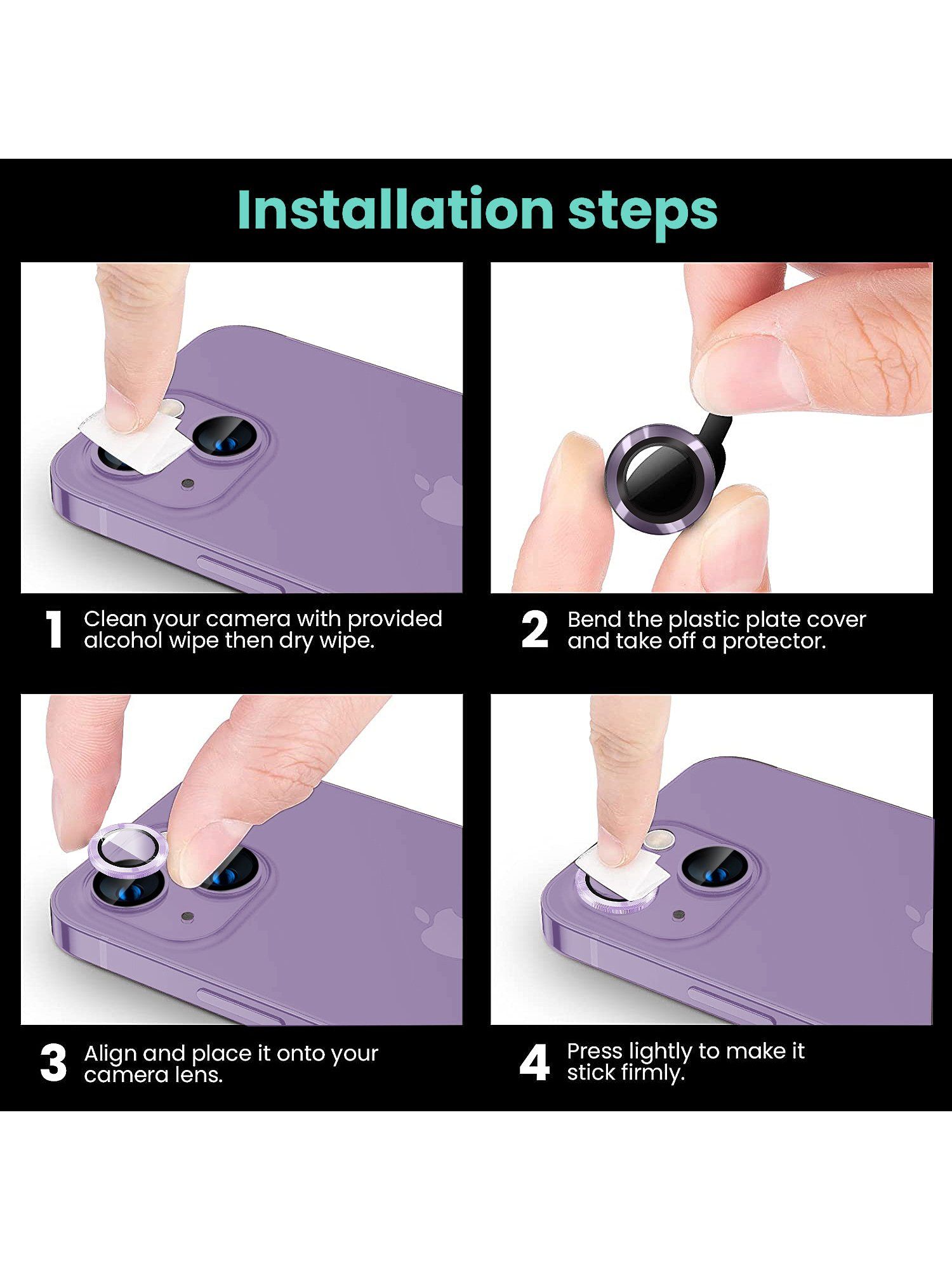 Installation steps

1 Clean your camera with provided alcohol wipe then dry wipe.

2 Bend the plastic plate cover and take off a protector.

3 Align and place it onto your camera lens.

4 Press lightly to make it stick firmly.