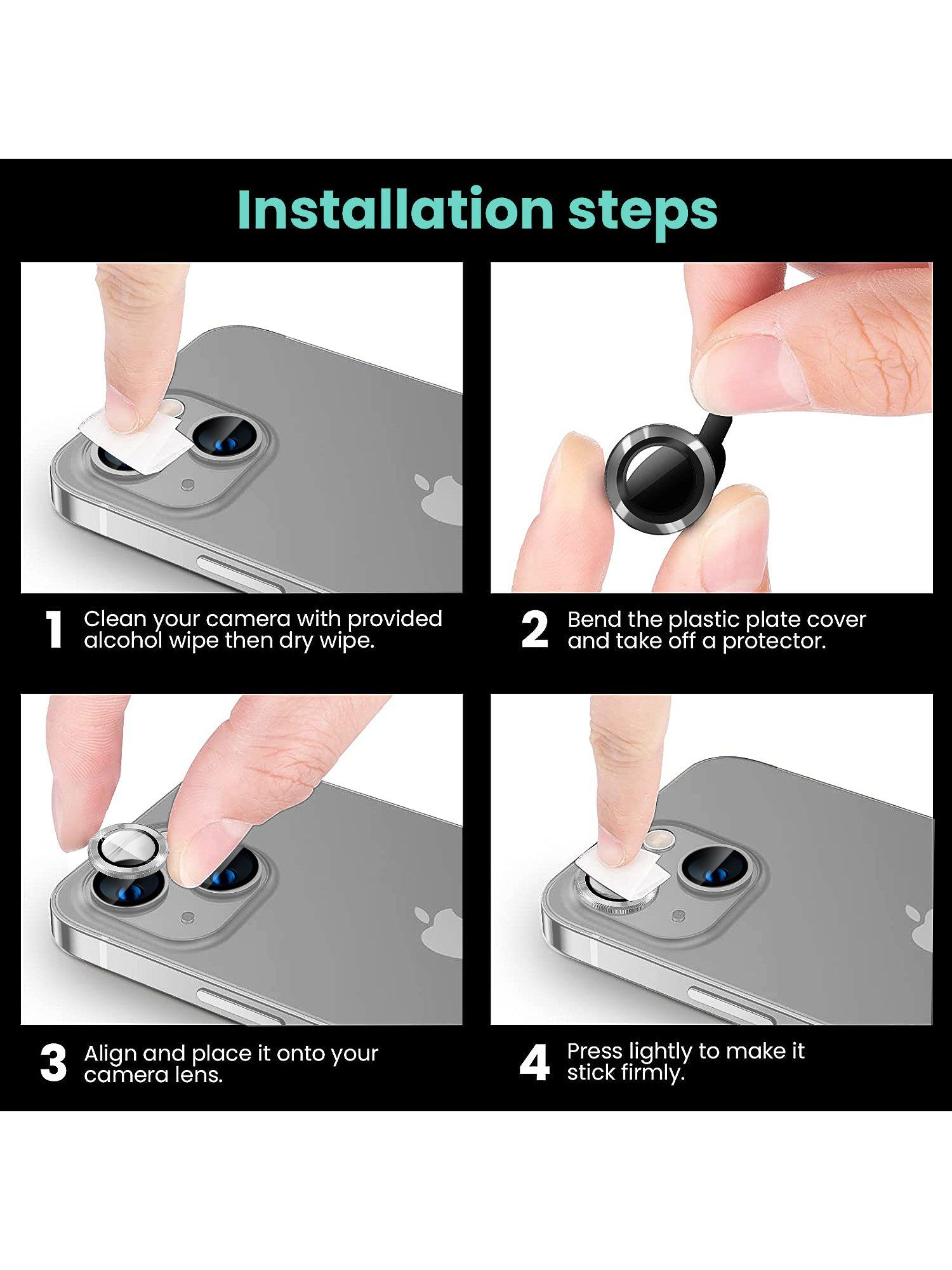 Installation steps

1 Clean your camera with provided alcohol wipe then dry wipe.

2 Bend the plastic plate cover and take off a protector.

3 Align and place it onto your camera lens.

4 Press lightly to make it stick firmly.