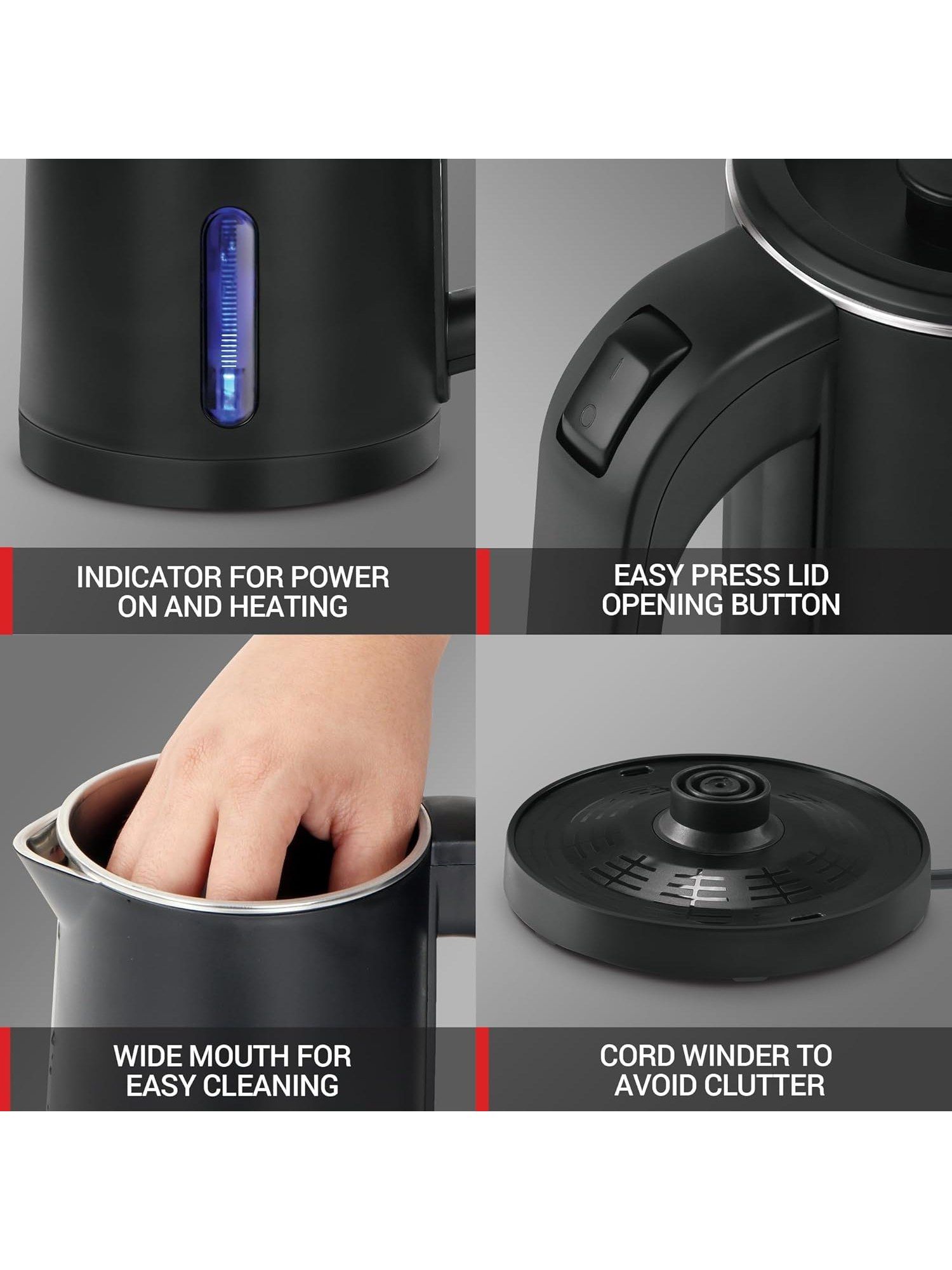 INDICATOR FOR POWER ON AND HEATING

EASY PRESS LID OPENING BUTTON

WIDE MOUTH FOR EASY CLEANING

CORD WINDER TO AVOID CLUTTER