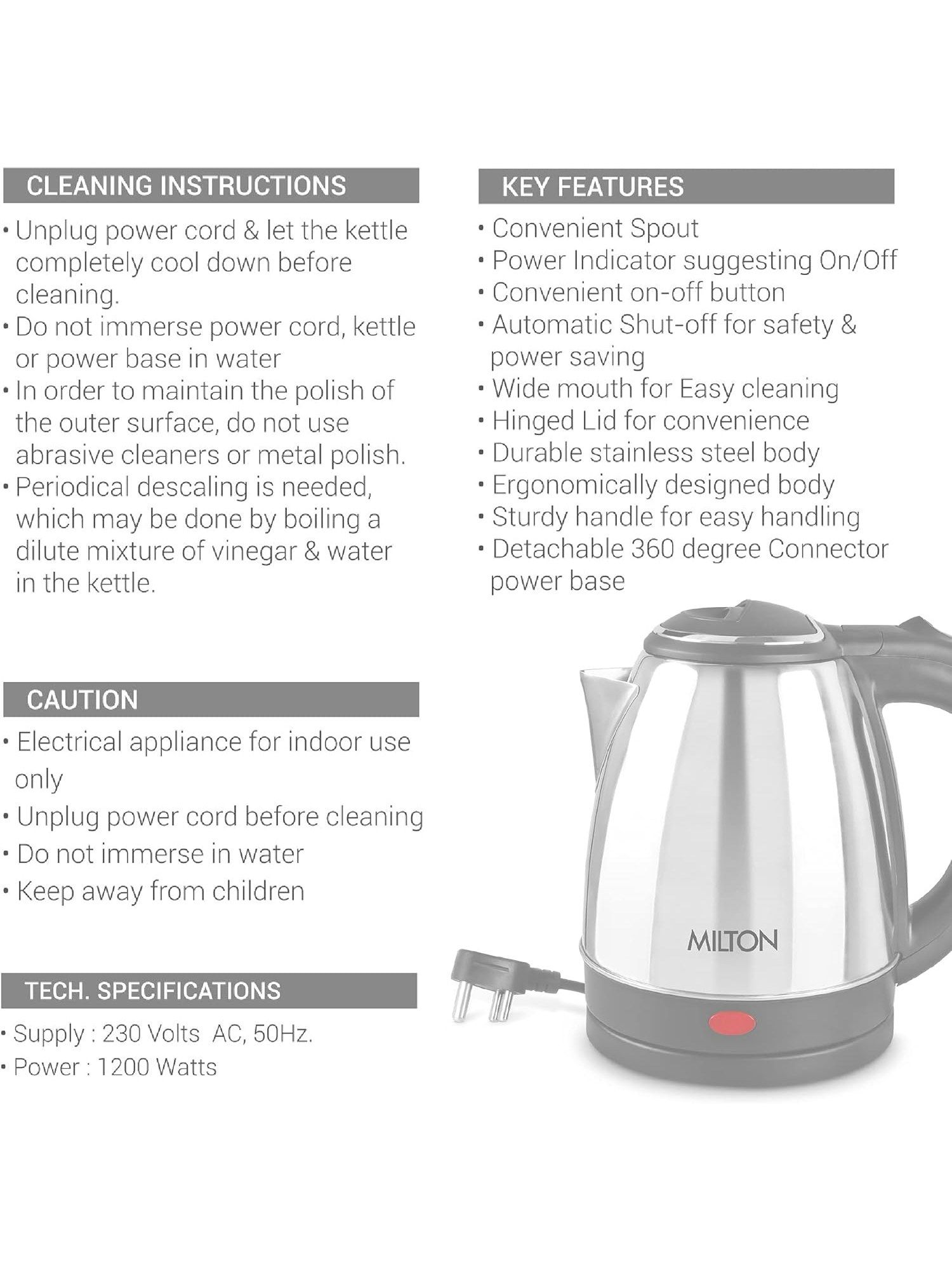 CLEANING INSTRUCTIONS

• Unplug power cord & let the kettle completely cool down before cleaning.
• Do not immerse power cord, kettle or power base in water
• In order to maintain the polish of the outer surface, do not use abrasive cleaners or metal polish.
• Periodical descaling is needed, which may be done by boiling a dilute mixture of vinegar & water in the kettle.

CAUTION

• Electrical appliance for indoor use only
• Unplug power cord before cleaning
• Do not immerse in water
• Keep away from children

TECH. SPECIFICATIONS

• Supply : 230 Volts AC, 50Hz.
• Power : 1200 Watts

KEY FEATURES

• Convenient Spout
• Power Indicator suggesting On/Off
• Convenient on-off button
• Automatic Shut-off for safety & power saving
• Wide mouth for Easy cleaning
• Hinged Lid for convenience
• Durable stainless steel body
• Ergonomically designed body
• Sturdy handle for easy handling
• Detachable 360 degree Connector power base

MILTON