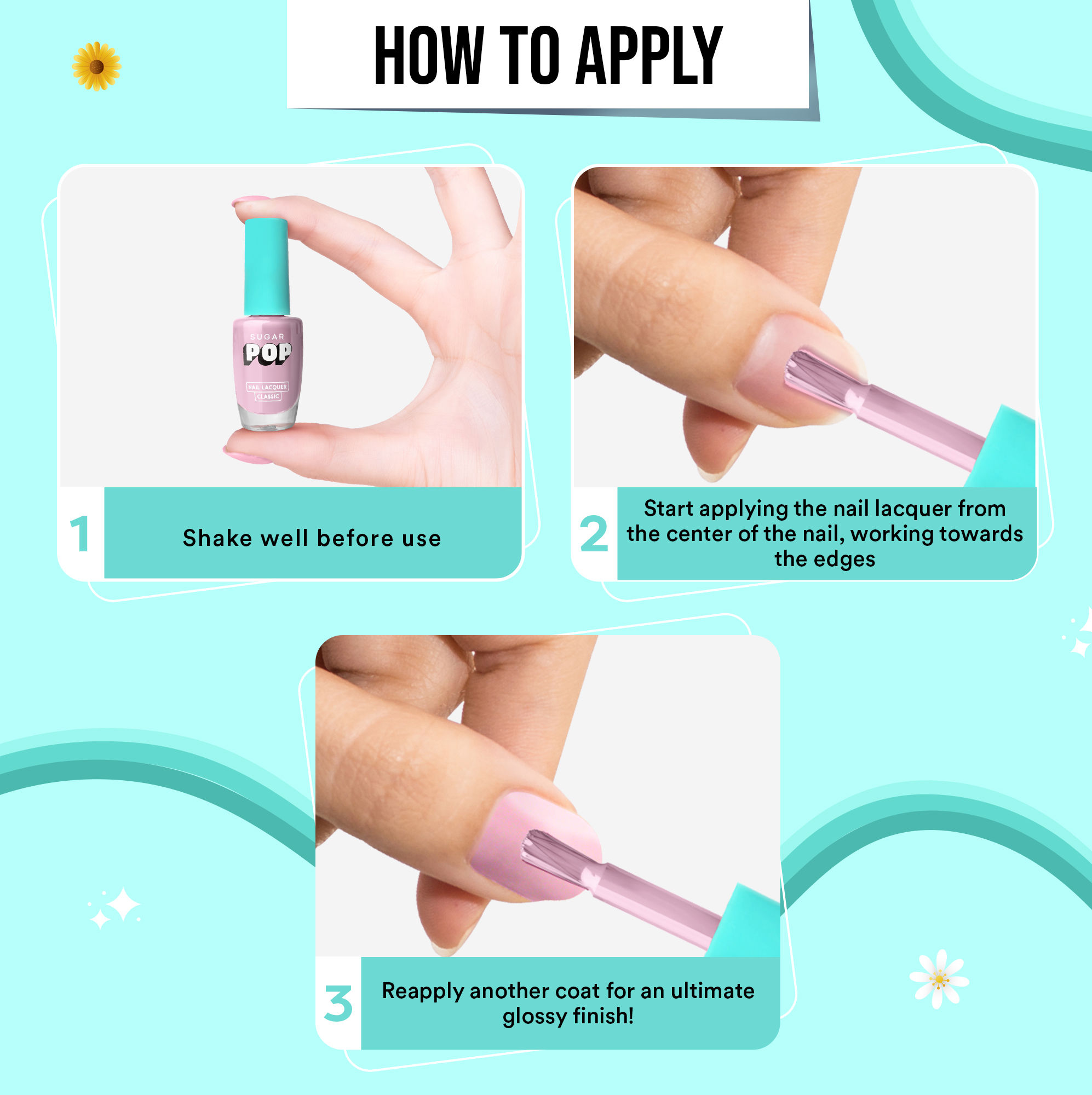 HOW TO APPLY

SUGAR
POP
NAIL LACQUER
CLASSIC

1 Shake well before use

2 Start applying the nail lacquer from the center of the nail, working towards the edges

3 Reapply another coat for an ultimate glossy finish!