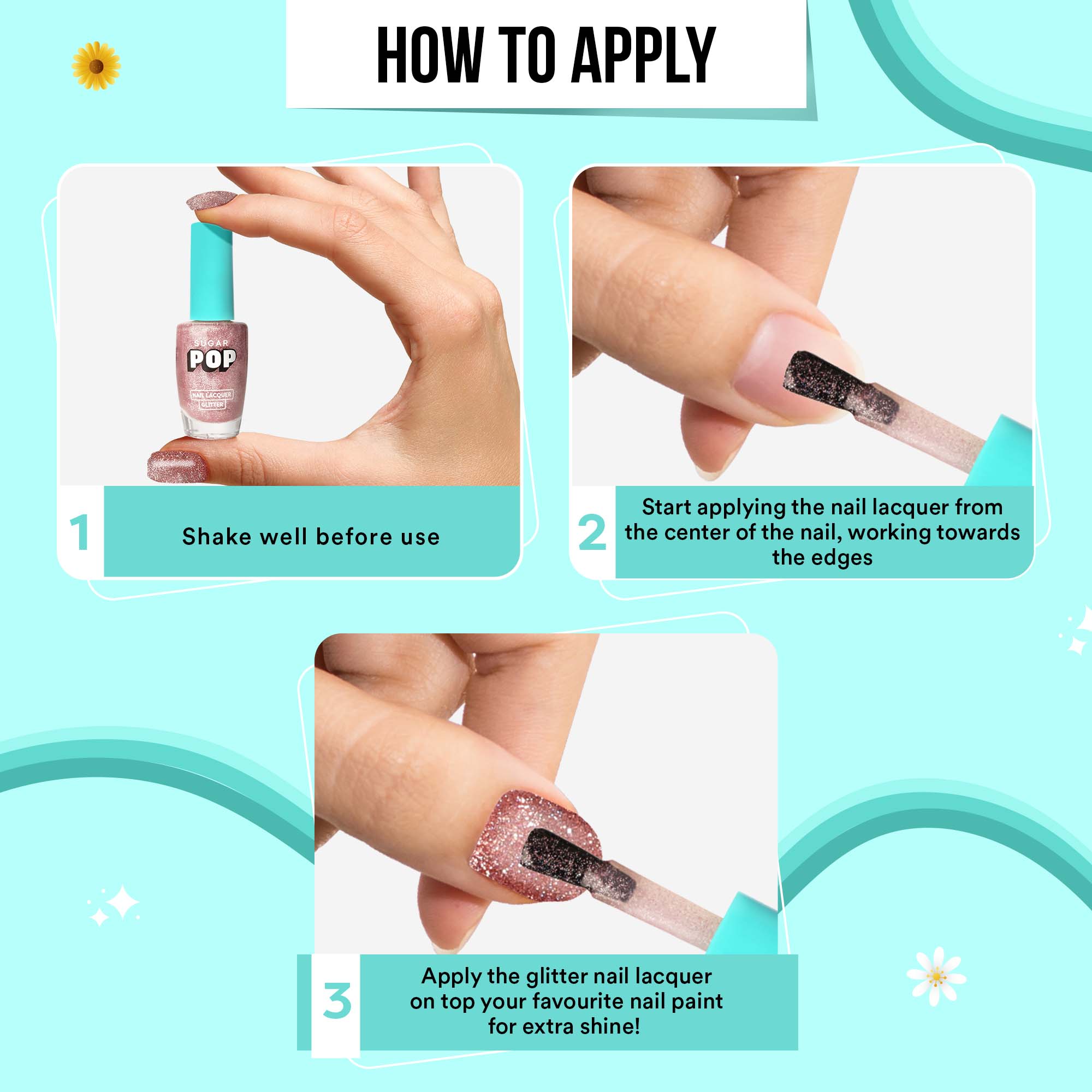 HOW TO APPLY

SUGAR
POP
NAIL LACQUER
GLITTER

1
Shake well before use

2
Start applying the nail lacquer from the center of the nail, working towards the edges

3
Apply the glitter nail lacquer on top your favourite nail paint for extra shine!