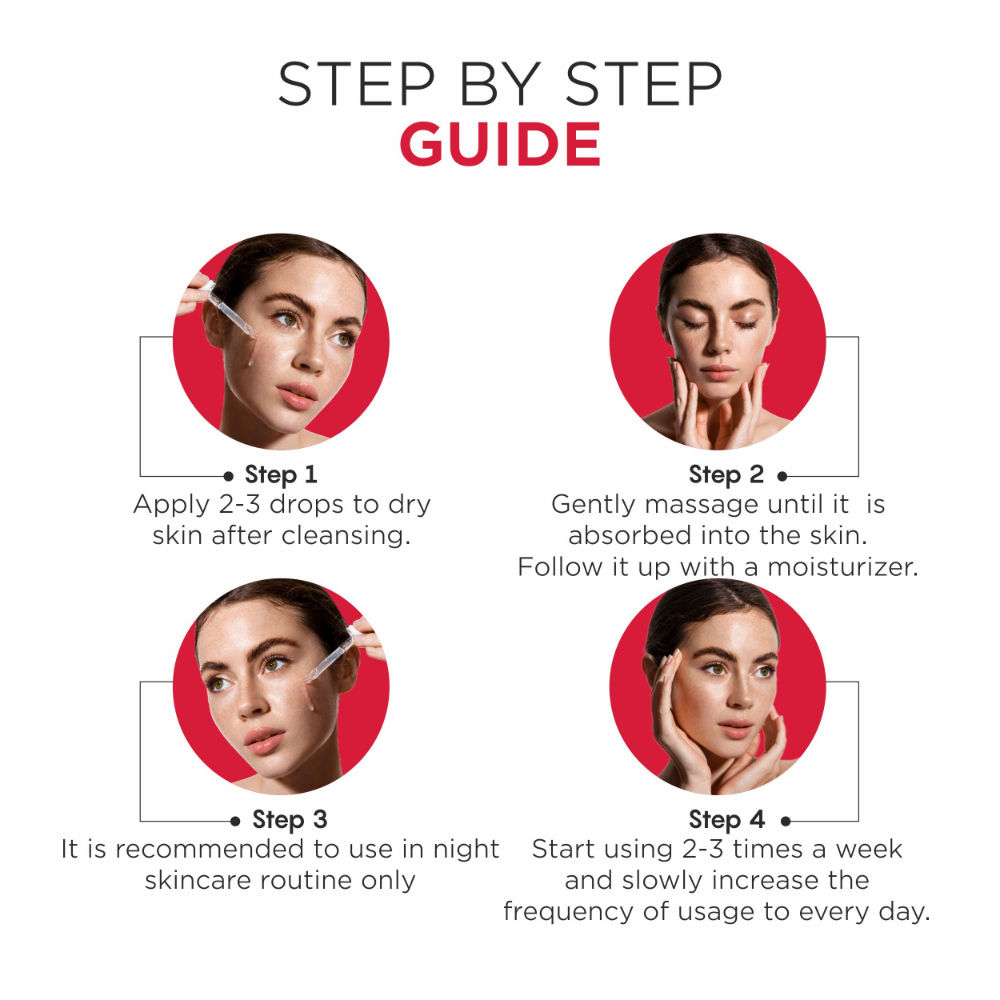 STEP BY STEP
GUIDE

Step 1
Apply 2-3 drops to dry skin after cleansing.

Step 2
Gently massage until it is absorbed into the skin. Follow it up with a moisturizer.

Step 3
It is recommended to use in night skincare routine only

Step 4
Start using 2-3 times a week and slowly increase the frequency of usage to every day.