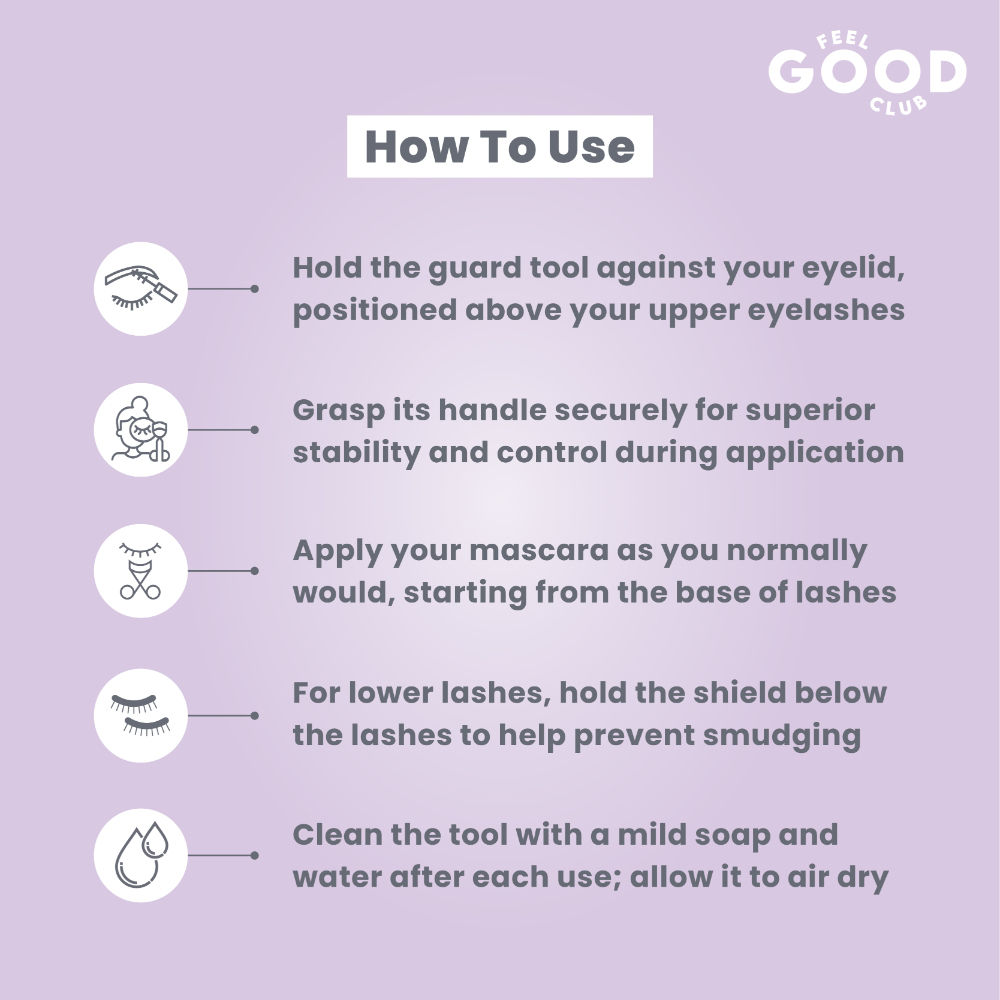 FEEL GOOD CLUB

How To Use

Hold the guard tool against your eyelid, positioned above your upper eyelashes

Grasp its handle securely for superior stability and control during application

Apply your mascara as you normally would, starting from the base of lashes

For lower lashes, hold the shield below the lashes to help prevent smudging

Clean the tool with a mild soap and water after each use; allow it to air dry