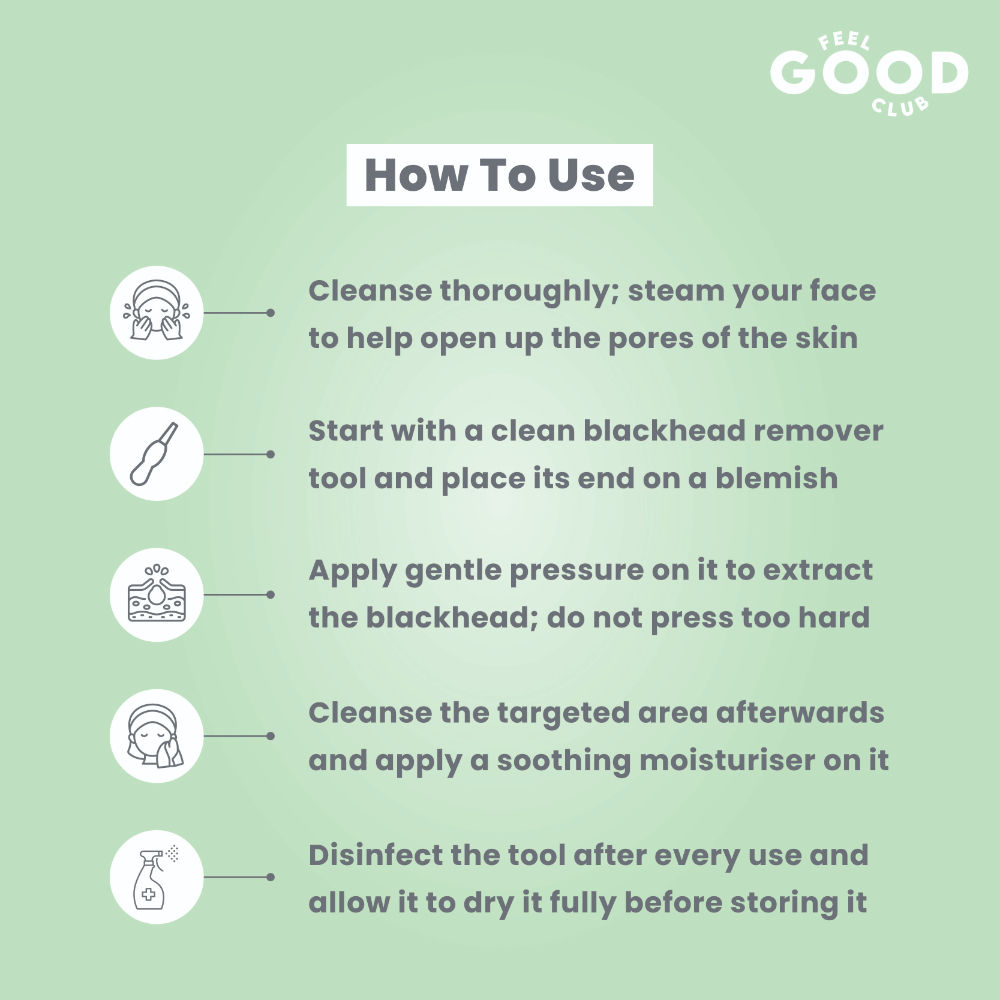 FEEL GOOD CLUB

How To Use

Cleanse thoroughly; steam your face to help open up the pores of the skin

Start with a clean blackhead remover tool and place its end on a blemish

Apply gentle pressure on it to extract the blackhead; do not press too hard

Cleanse the targeted area afterwards and apply a soothing moisturiser on it

Disinfect the tool after every use and allow it to dry it fully before storing it