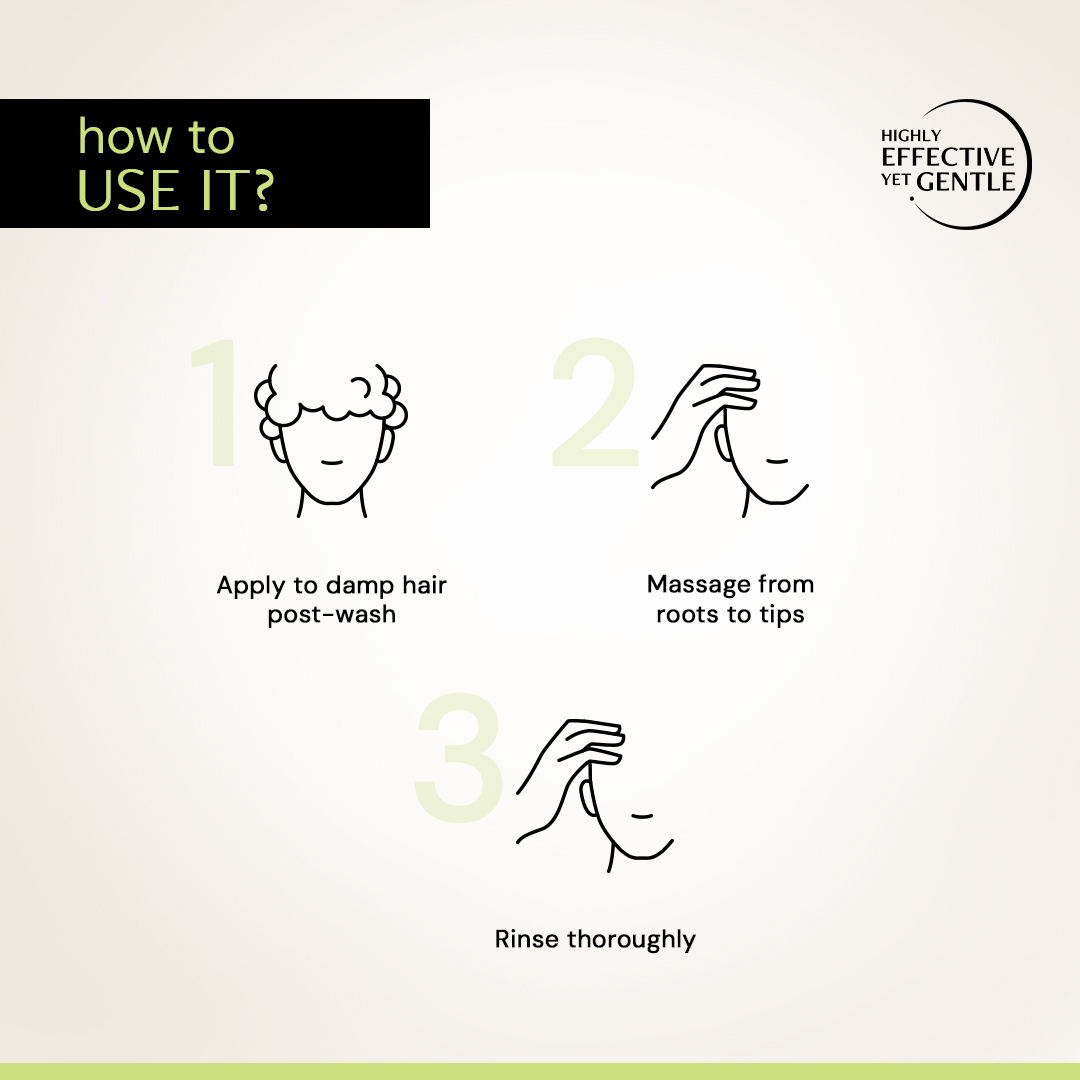 how to
USE IT?

HIGHLY
EFFECTIVE
YET GENTLE

1

Apply to damp hair post-wash

2

Massage from roots to tips

3

Rinse thoroughly