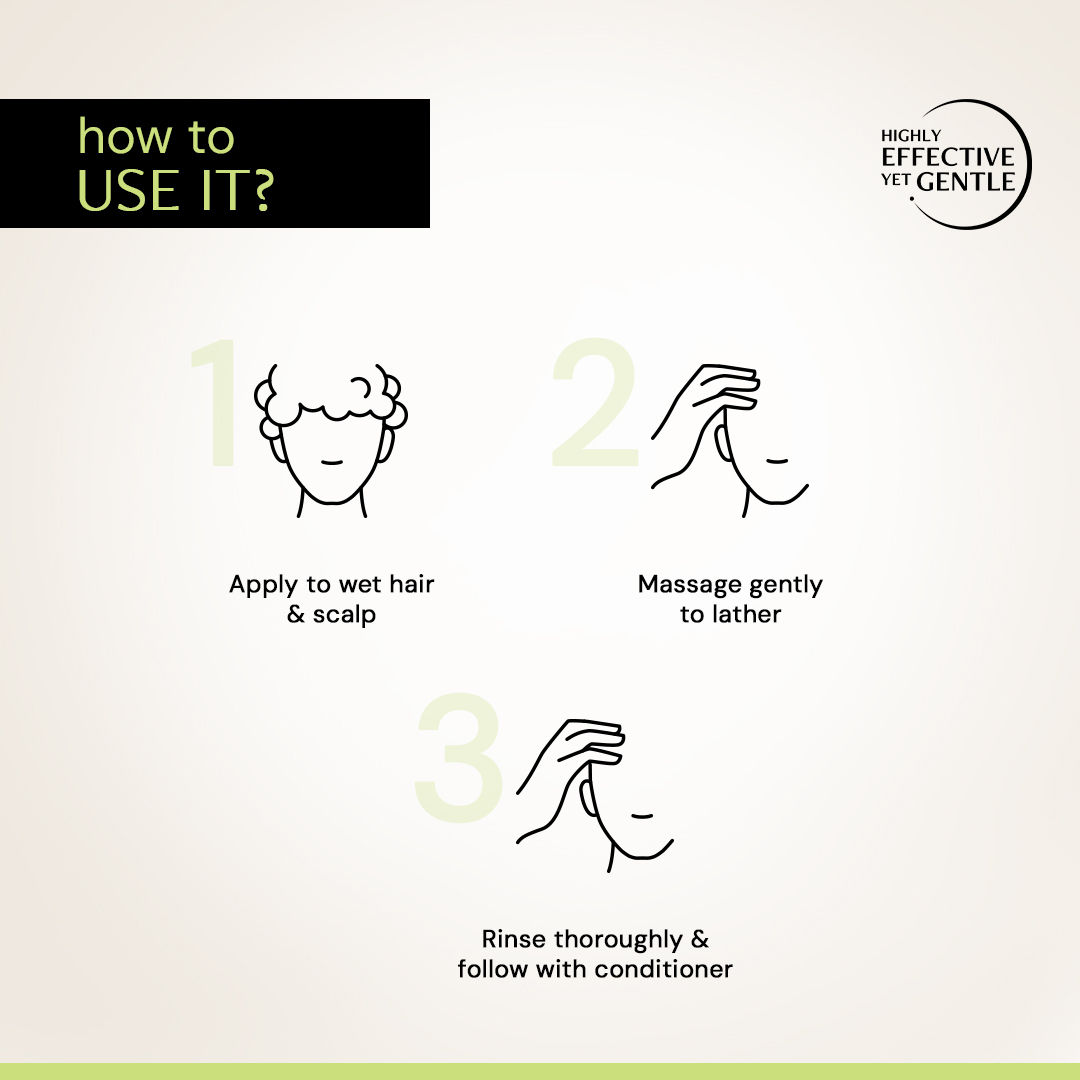 how to
USE IT?

HIGHLY
EFFECTIVE
YET GENTLE

1

Apply to wet hair & scalp

2

Massage gently to lather

3

Rinse thoroughly & follow with conditioner