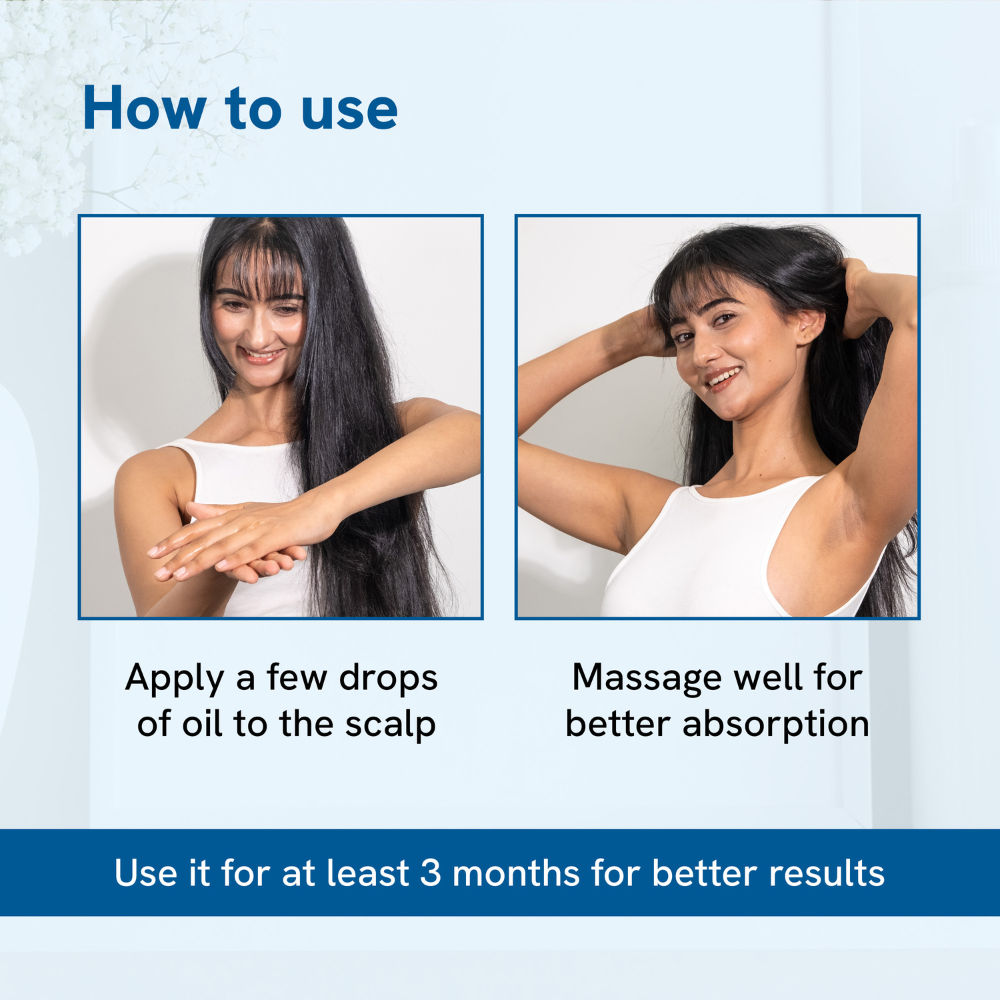 How to use

Apply a few drops of oil to the scalp

Massage well for better absorption

Use it for at least 3 months for better results