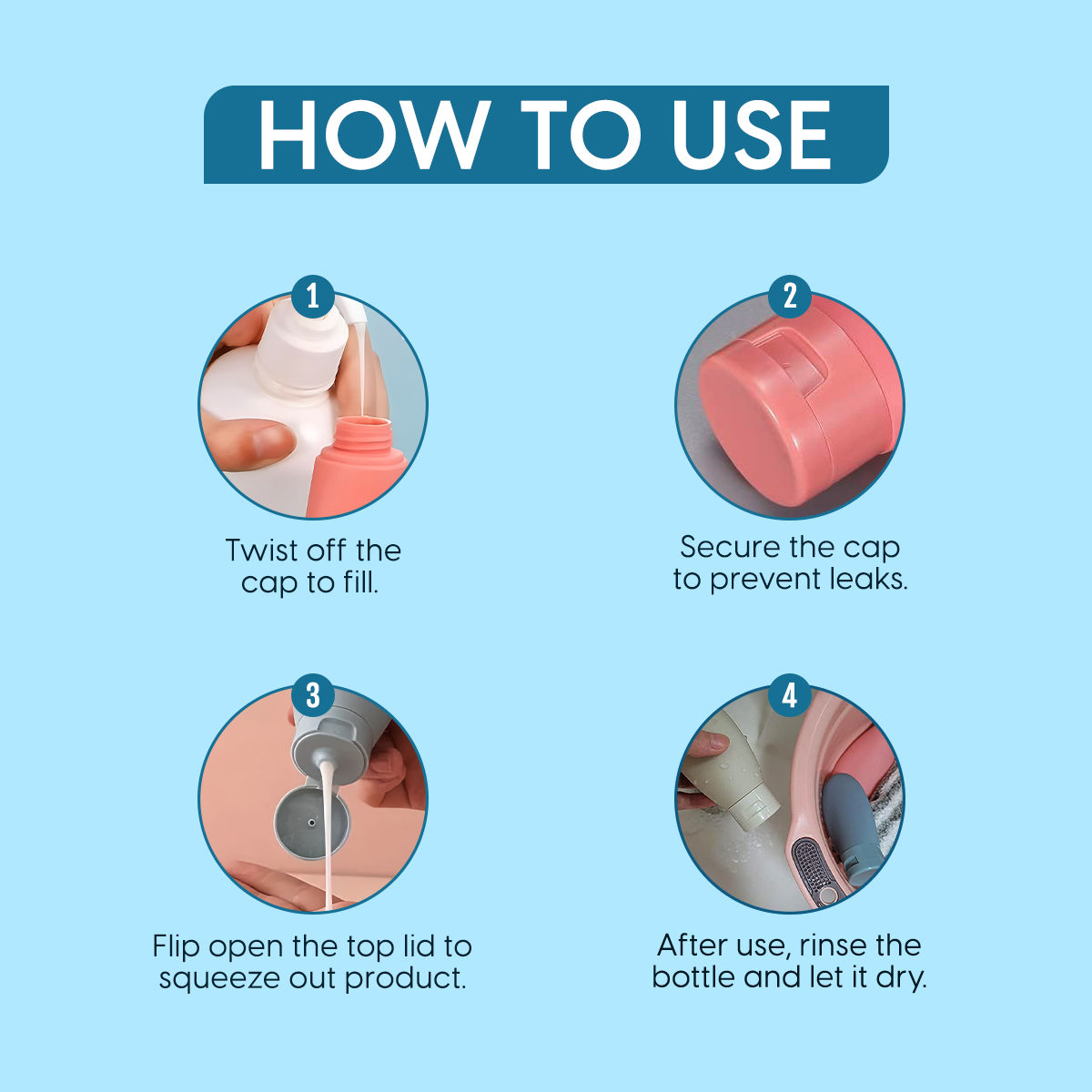 HOW TO USE

1

Twist off the cap to fill.

2

Secure the cap to prevent leaks.

3

Flip open the top lid to squeeze out product.

4

After use, rinse the bottle and let it dry.