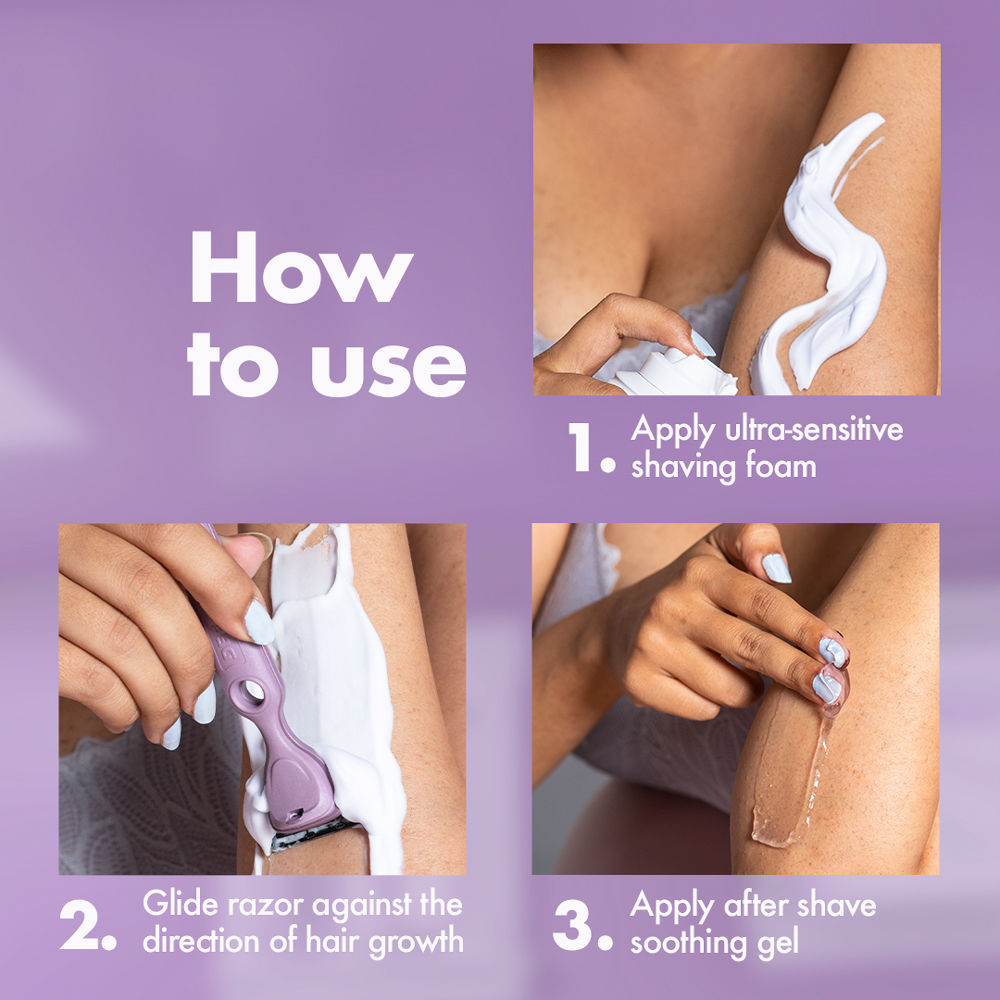 How to use

1. Apply ultra-sensitive shaving foam

2. Glide razor against the direction of hair growth

3. Apply after shave soothing gel