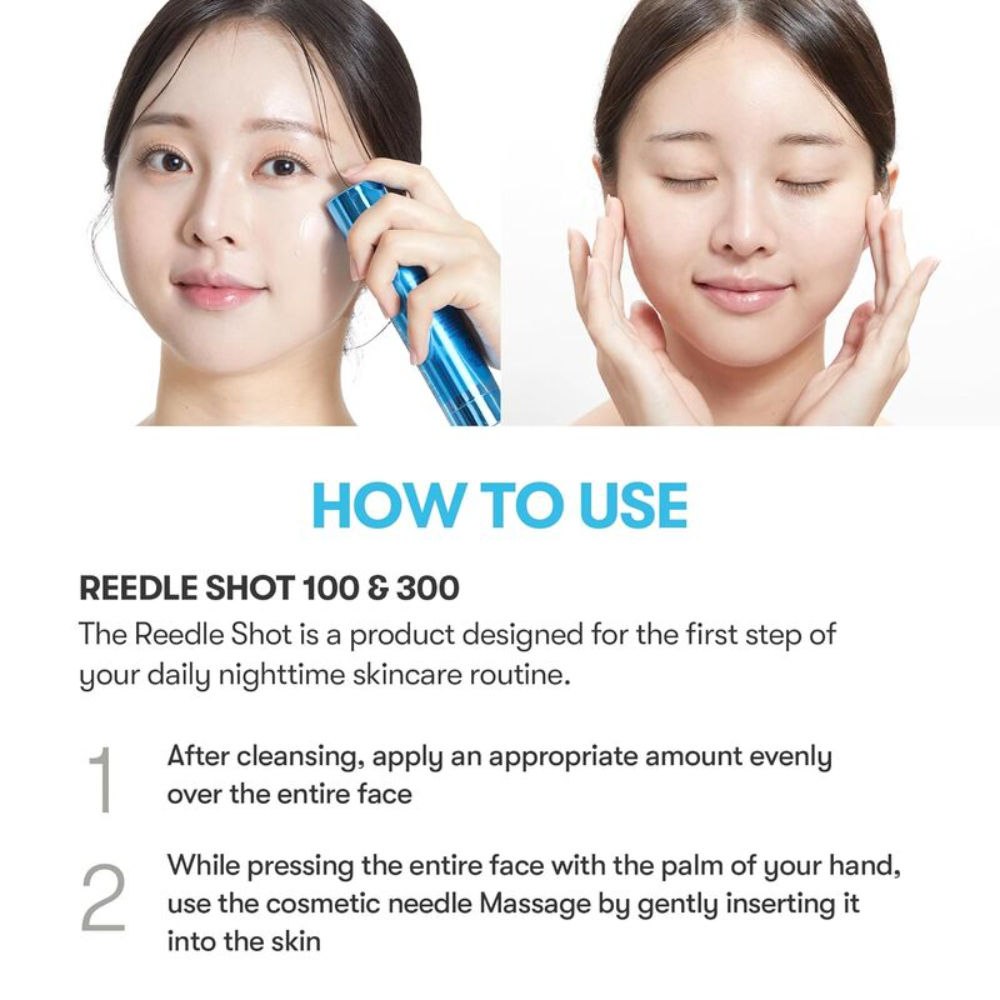 HOW TO USE

REEDLE SHOT 100 & 300
The Reedle Shot is a product designed for the first step of your daily nighttime skincare routine.

1 After cleansing, apply an appropriate amount evenly over the entire face

2 While pressing the entire face with the palm of your hand, use the cosmetic needle Massage by gently inserting it into the skin