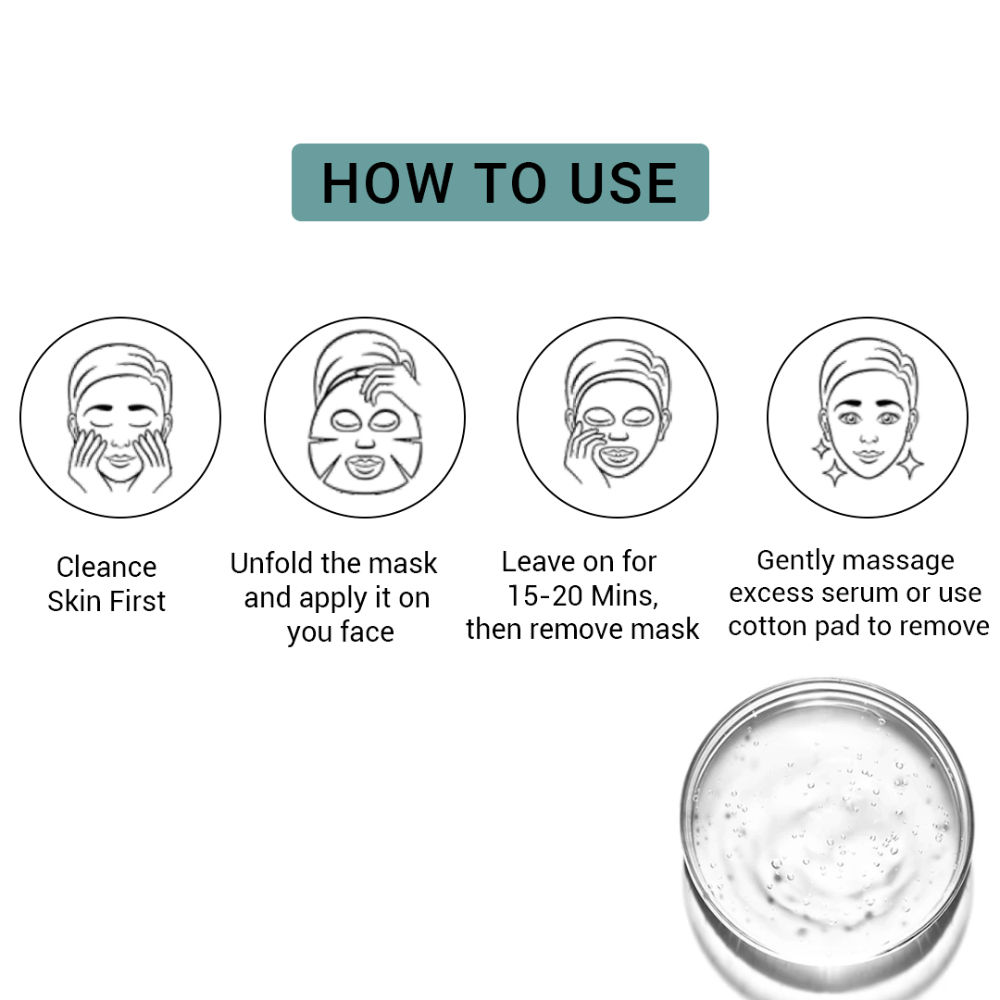 HOW TO USE

Cleance Skin First

Unfold the mask and apply it on you face

Leave on for 15-20 Mins, then remove mask

Gently massage excess serum or use cotton pad to remove