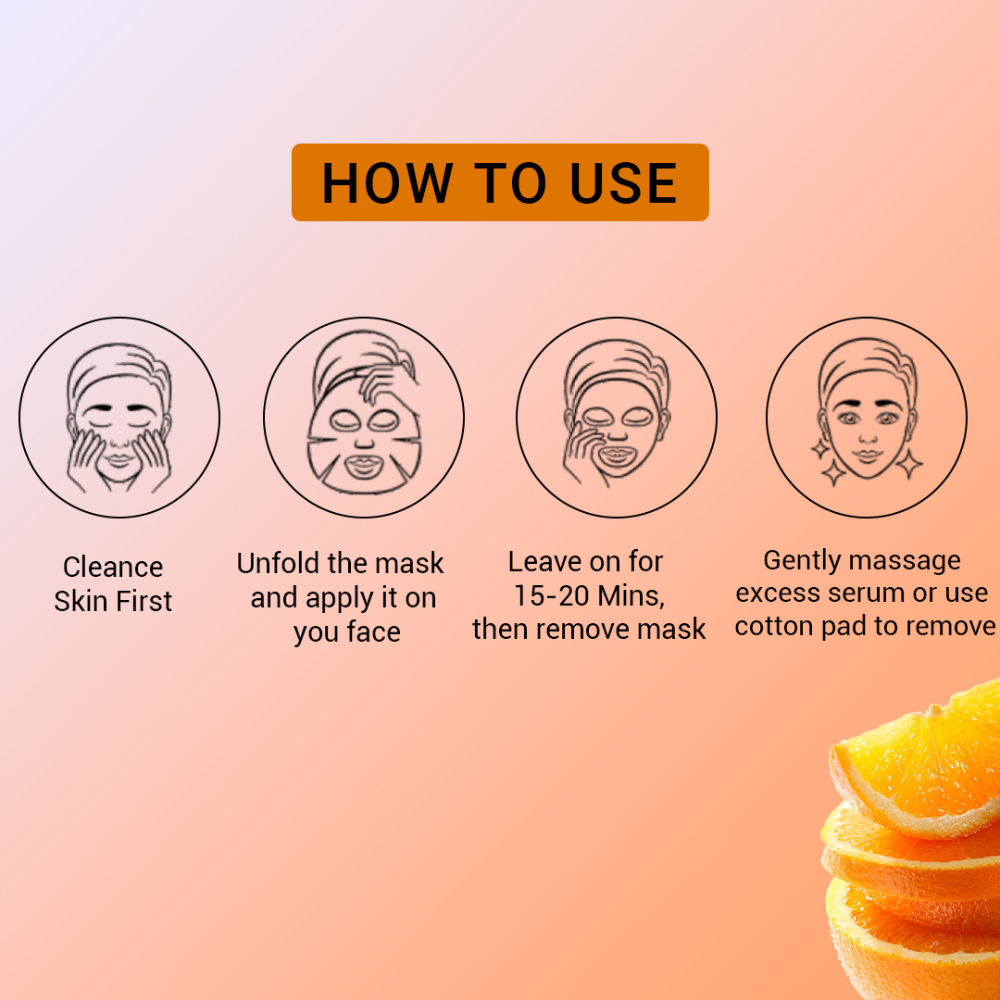 HOW TO USE

Cleance Skin First

Unfold the mask and apply it on you face

Leave on for 15-20 Mins, then remove mask

Gently massage excess serum or use cotton pad to remove