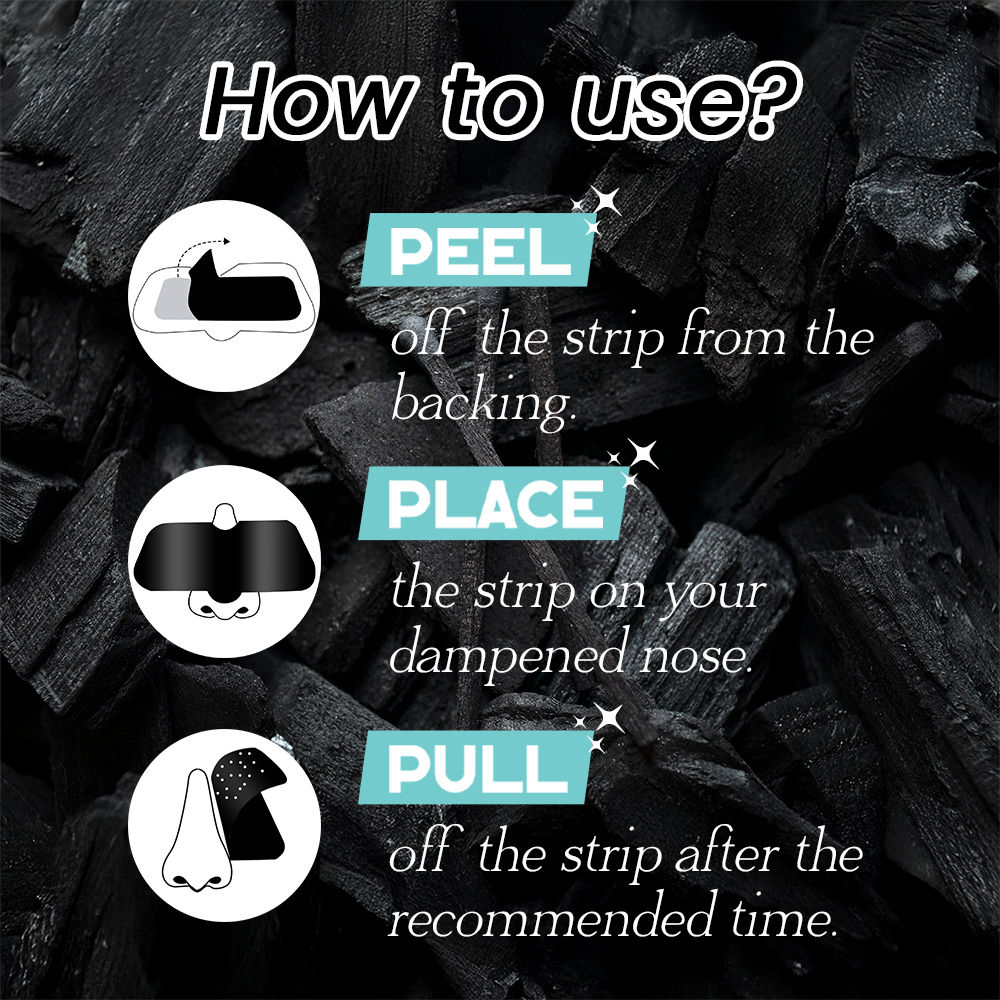 How to use?

PEEL
off the strip from the backing.

PLACE
the strip on your dampened nose.

PULL
off the strip after the recommended time.