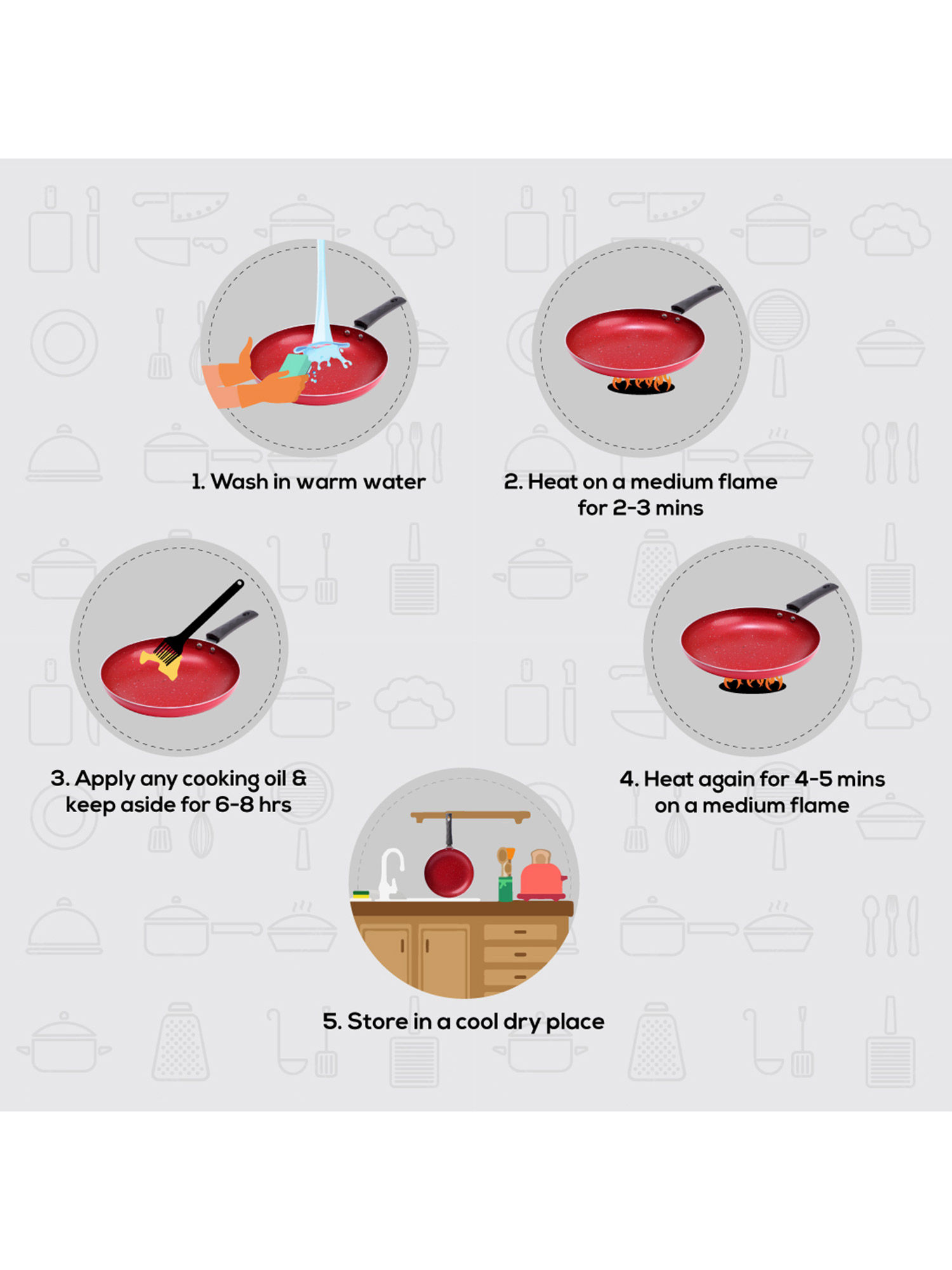 1. Wash in warm water

2. Heat on a medium flame for 2-3 mins

3. Apply any cooking oil & keep aside for 6-8 hrs

4. Heat again for 4-5 mins on a medium flame

5. Store in a cool dry place