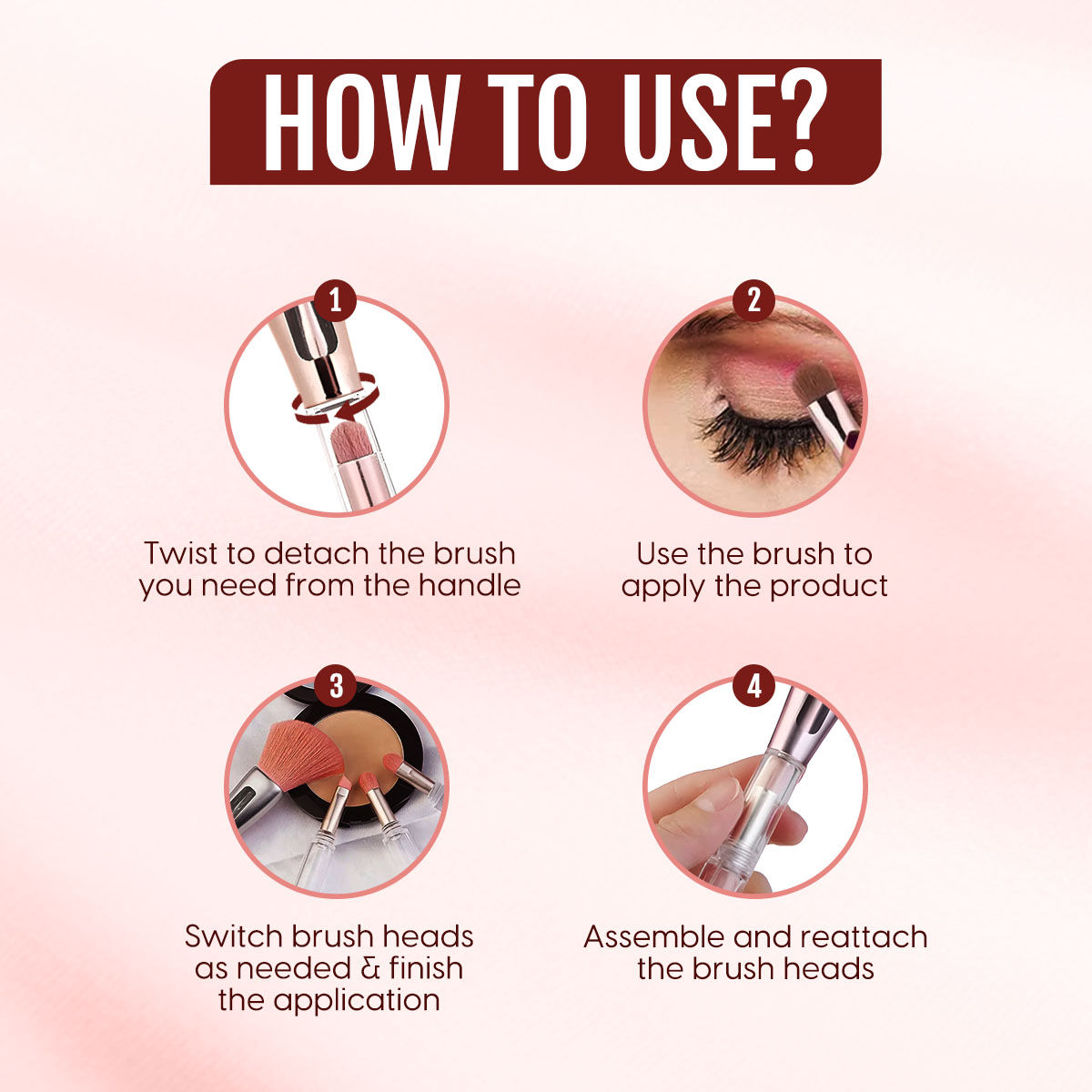 HOW TO USE?

1

Twist to detach the brush you need from the handle

2

Use the brush to apply the product

3

Switch brush heads as needed & finish the application

4

Assemble and reattach the brush heads