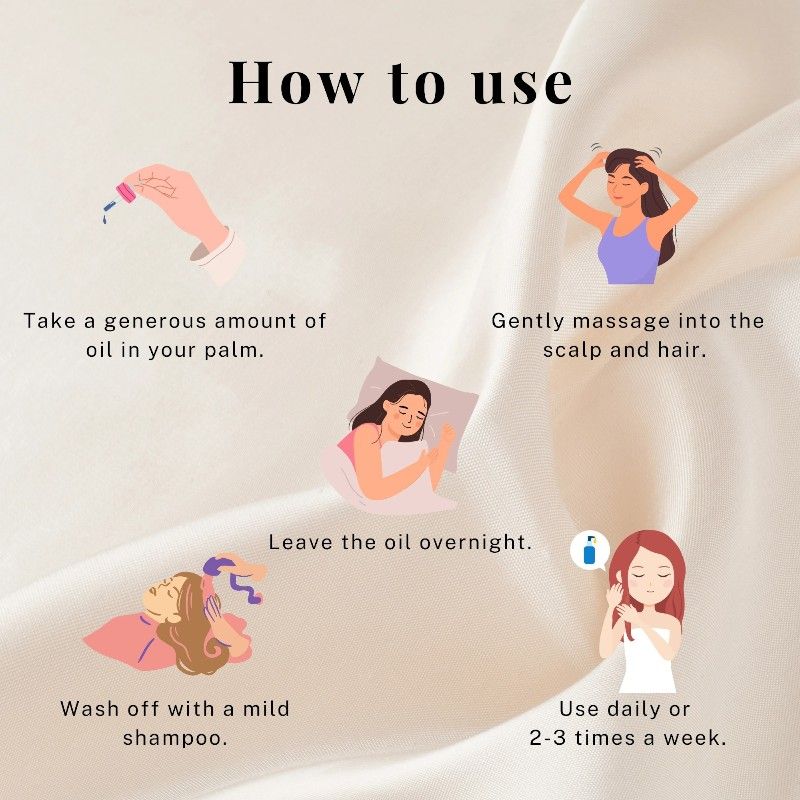 How to use

Take a generous amount of oil in your palm.

Gently massage into the scalp and hair.

Leave the oil overnight.

Wash off with a mild shampoo.

Use daily or 2-3 times a week.