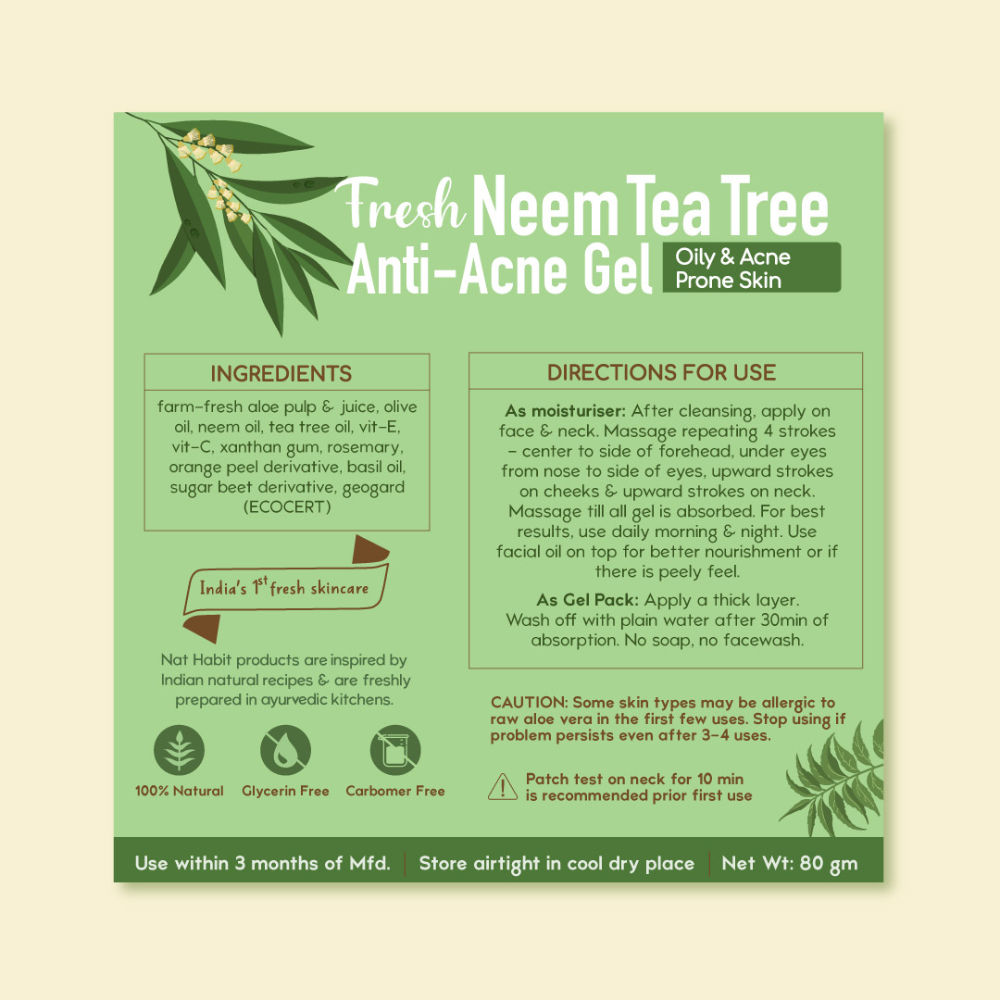 Fresh Neem Tea Tree Anti-Acne Gel

Oily & Acne Prone Skin

INGREDIENTS

farm-fresh aloe pulp & juice, olive oil, neem oil, tea tree oil, vit-E, vit-C, xanthan gum, rosemary, orange peel derivative, basil oil, sugar beet derivative, geogard (ECOCERT)

India's $1^{st}$ fresh skincare

Nat Habit products are inspired by Indian natural recipes & are freshly prepared in ayurvedic kitchens.

100% Natural Glycerin Free Carbomer Free

DIRECTIONS FOR USE

As moisturiser: After cleansing, apply on face & neck. Massage repeating 4 strokes – center to side of forehead, under eyes from nose to side of eyes, upward strokes on cheeks & upward strokes on neck. Massage till all gel is absorbed. For best results, use daily morning & night. Use facial oil on top for better nourishment or if there is peely feel.

As Gel Pack: Apply a thick layer. Wash off with plain water after 30min of absorption. No soap, no facewash.

CAUTION: Some skin types may be allergic to raw aloe vera in the first few uses. Stop using if problem persists even after 3-4 uses.

Patch test on neck for 10 min is recommended prior first use

Use within 3 months of Mfd. | Store airtight in cool dry place | Net Wt: 80 gm