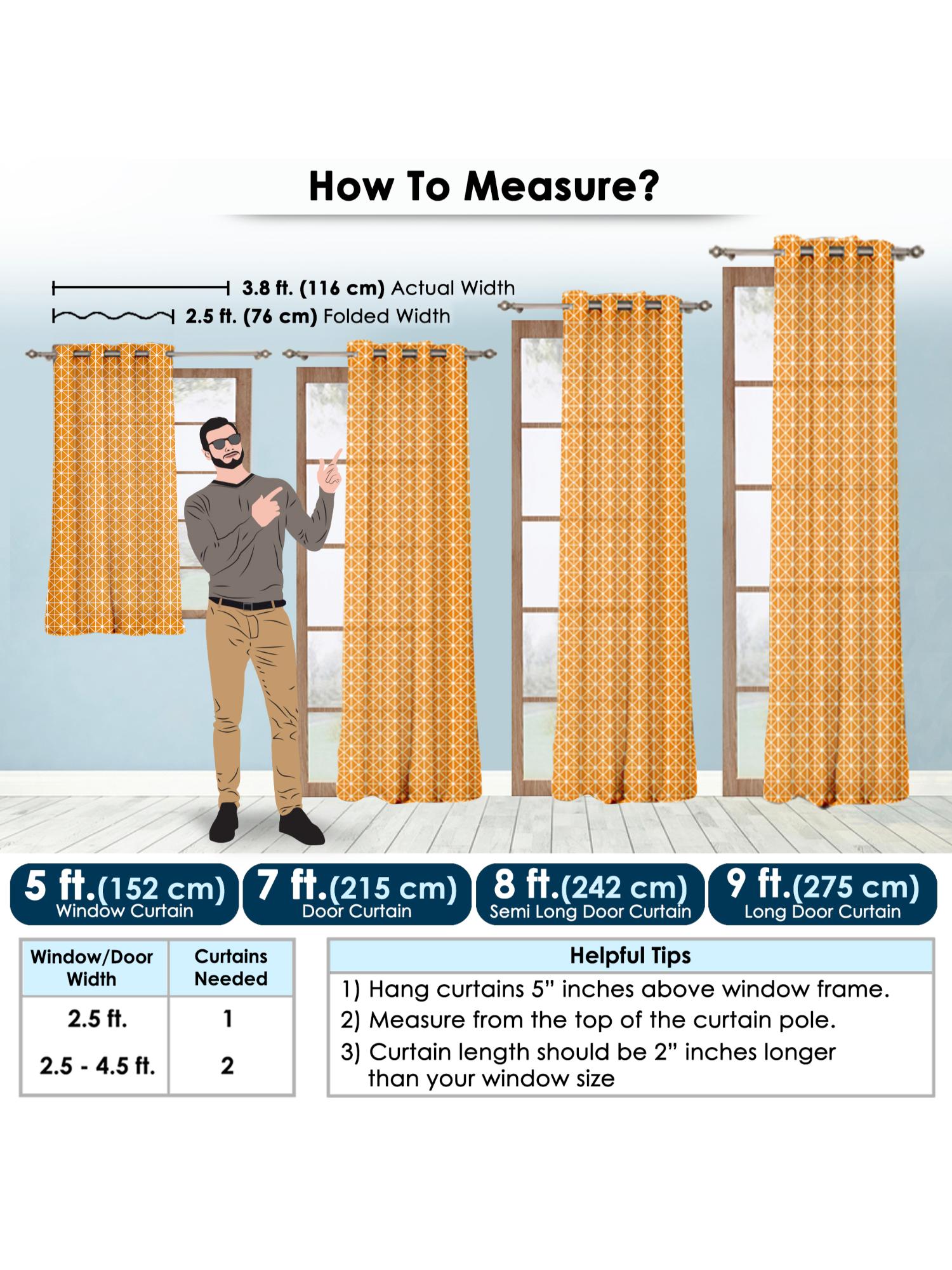 How To Measure?

3.8 ft. (116 cm) Actual Width
2.5 ft. (76 cm) Folded Width

5 ft.(152 cm)
Window Curtain

7 ft.(215 cm)
Door Curtain

8 ft.(242 cm)
Semi Long Door Curtain

9 ft.(275 cm)
Long Door Curtain

| Window/Door Width | Curtains Needed |
|---|---|
| 2.5 ft. | 1 |
| 2.5 - 4.5 ft. | 2 |

Helpful Tips

1) Hang curtains 5” inches above window frame.
2) Measure from the top of the curtain pole.
3) Curtain length should be 2” inches longer than your window size