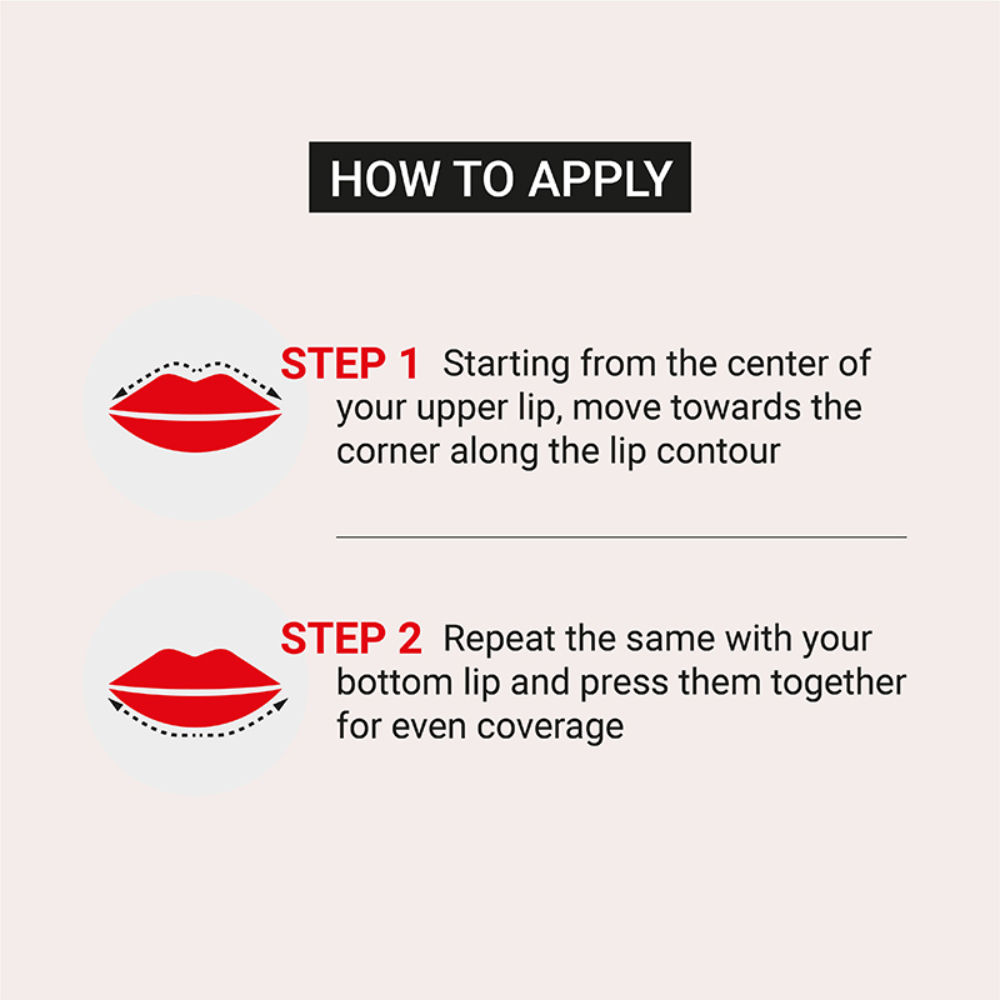 HOW TO APPLY

STEP 1 Starting from the center of your upper lip, move towards the corner along the lip contour

STEP 2 Repeat the same with your bottom lip and press them together for even coverage