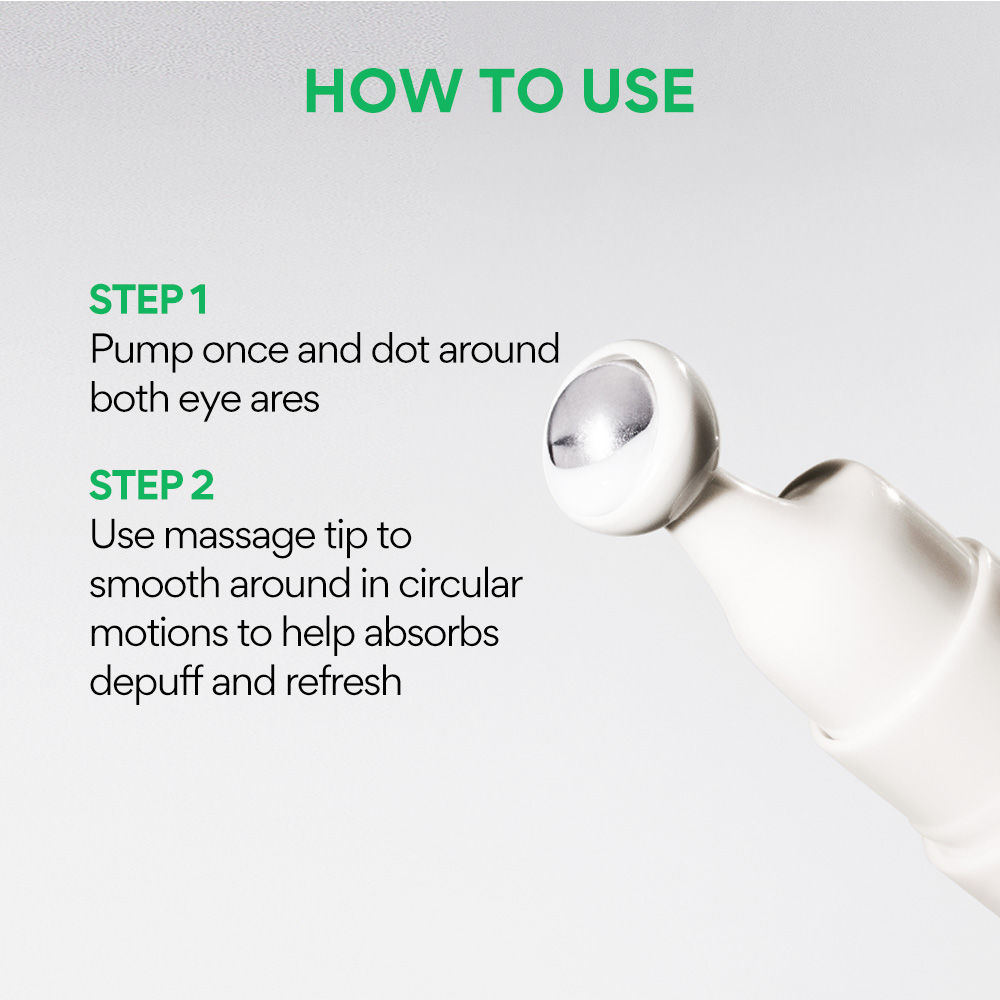 HOW TO USE

STEP 1
Pump once and dot around both eye ares

STEP 2
Use massage tip to smooth around in circular motions to help absorbs depuff and refresh