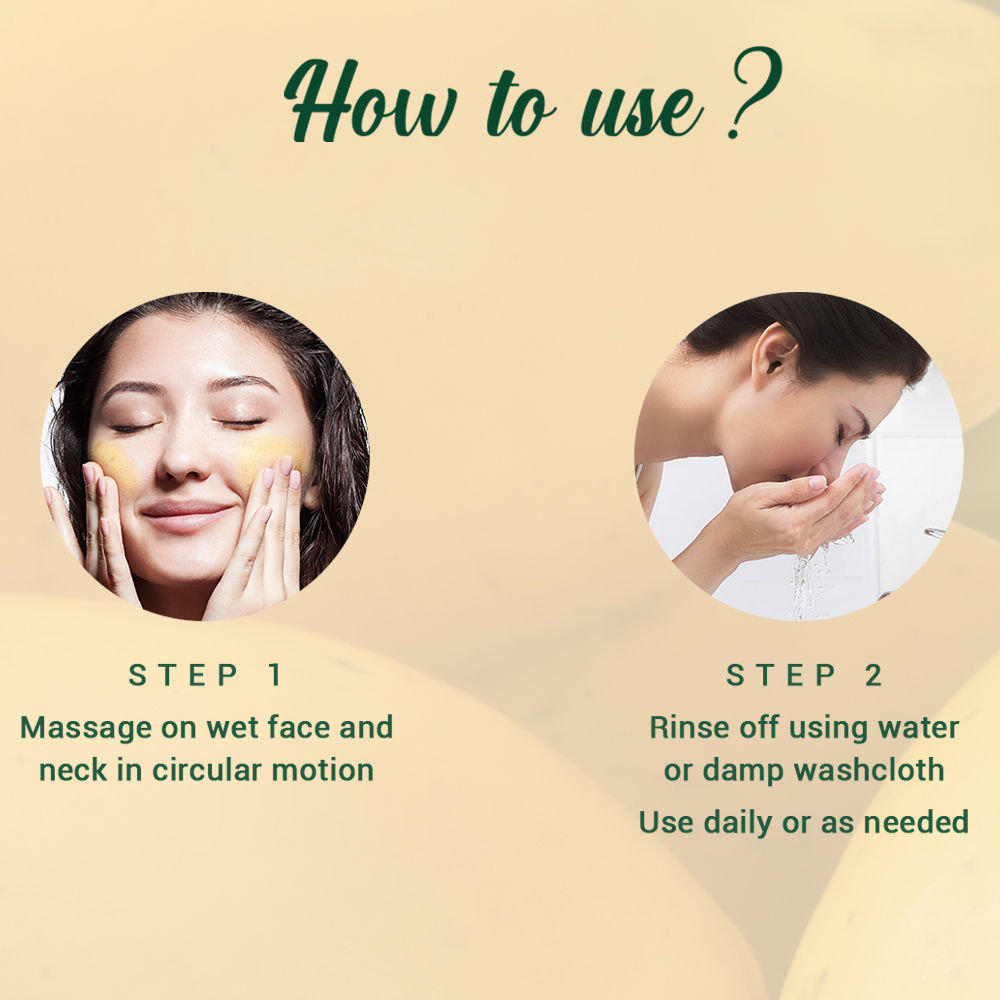 How to use ?

STEP 1
Massage on wet face and neck in circular motion

STEP 2
Rinse off using water or damp washcloth
Use daily or as needed