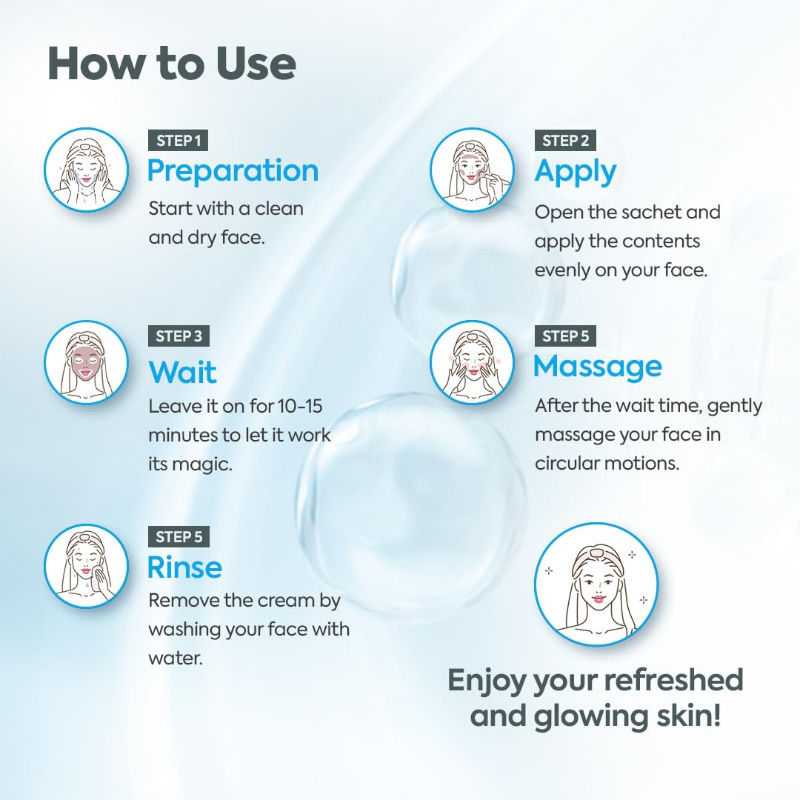 How to Use

STEP 1
Preparation
Start with a clean and dry face.

STEP 2
Apply
Open the sachet and apply the contents evenly on your face.

STEP 3
Wait
Leave it on for 10-15 minutes to let it work its magic.

STEP 5
Massage
After the wait time, gently massage your face in circular motions.

STEP 5
Rinse
Remove the cream by washing your face with water.

Enjoy your refreshed and glowing skin!