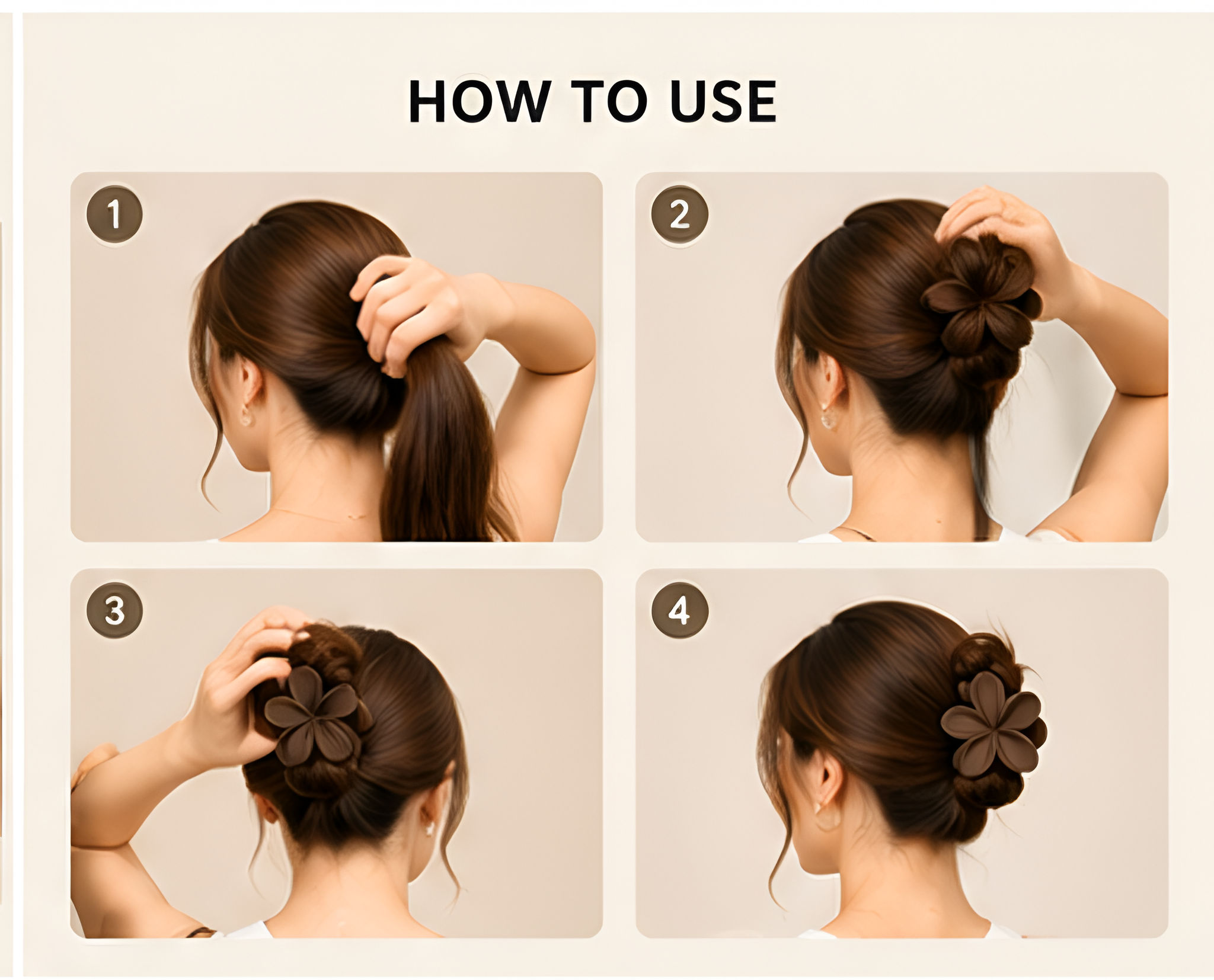 HOW TO USE

1

2

3

4