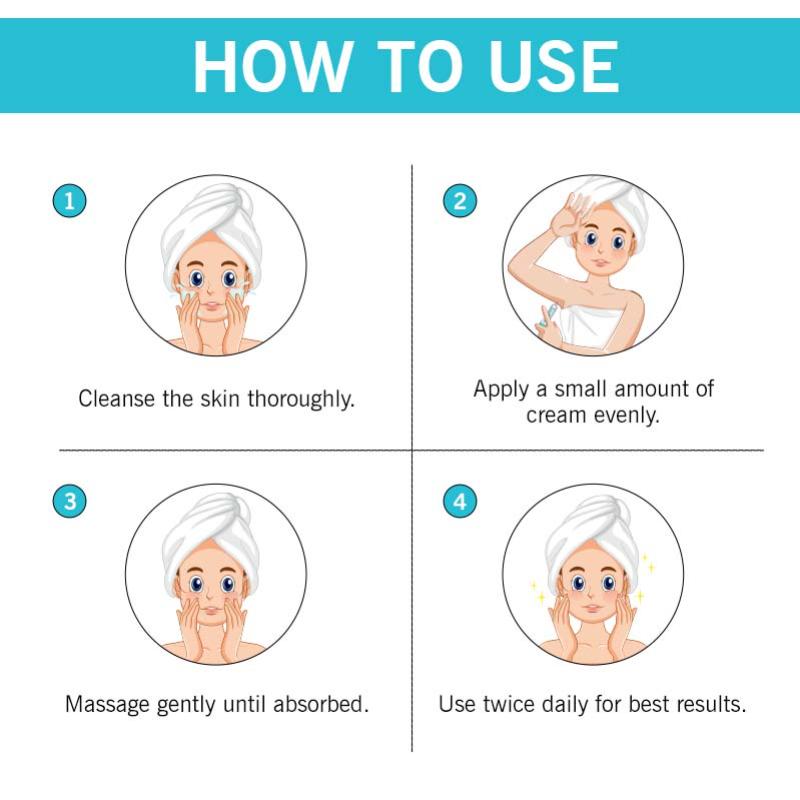 HOW TO USE

1

Cleanse the skin thoroughly.

2

Apply a small amount of cream evenly.

3

Massage gently until absorbed.

4

Use twice daily for best results.