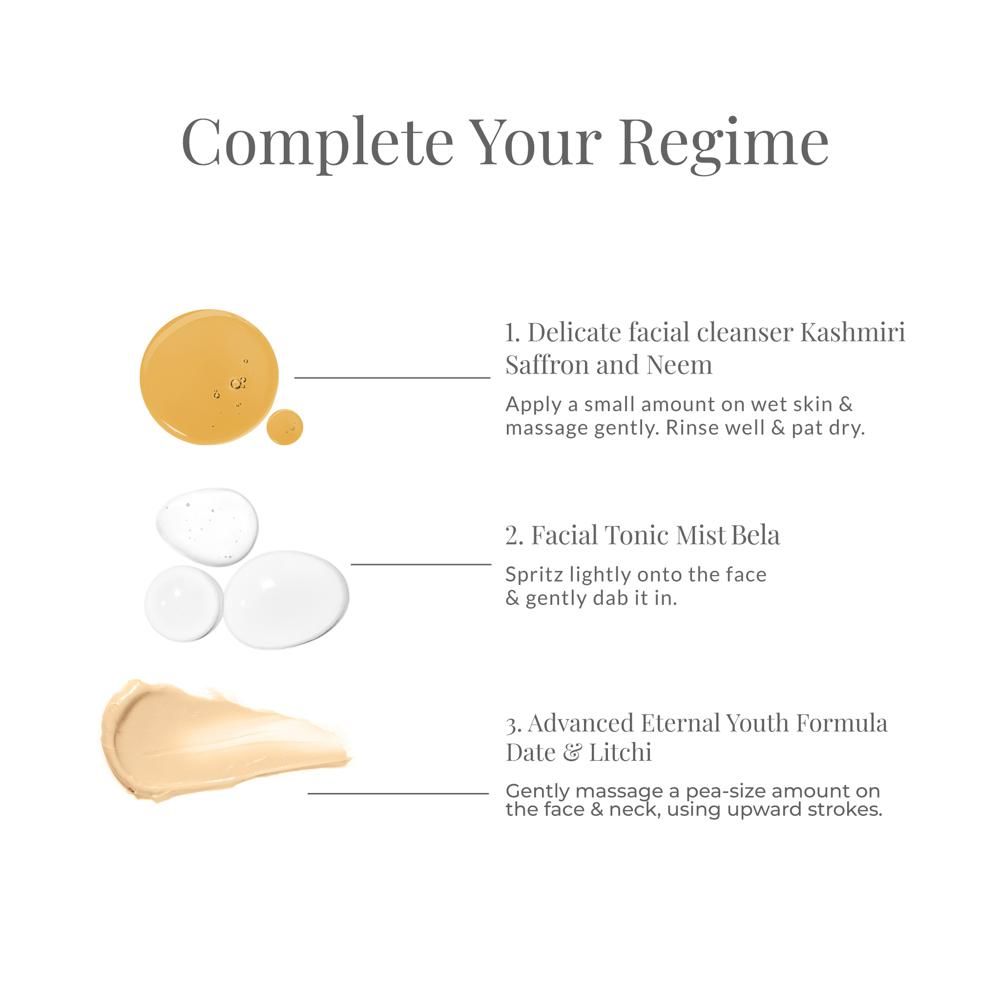 Complete Your Regime

1. Delicate facial cleanser Kashmiri Saffron and Neem

Apply a small amount on wet skin & massage gently. Rinse well & pat dry.

2. Facial Tonic Mist Bela

Spritz lightly onto the face & gently dab it in.

3. Advanced Eternal Youth Formula Date & Litchi

Gently massage a pea-size amount on the face & neck, using upward strokes.