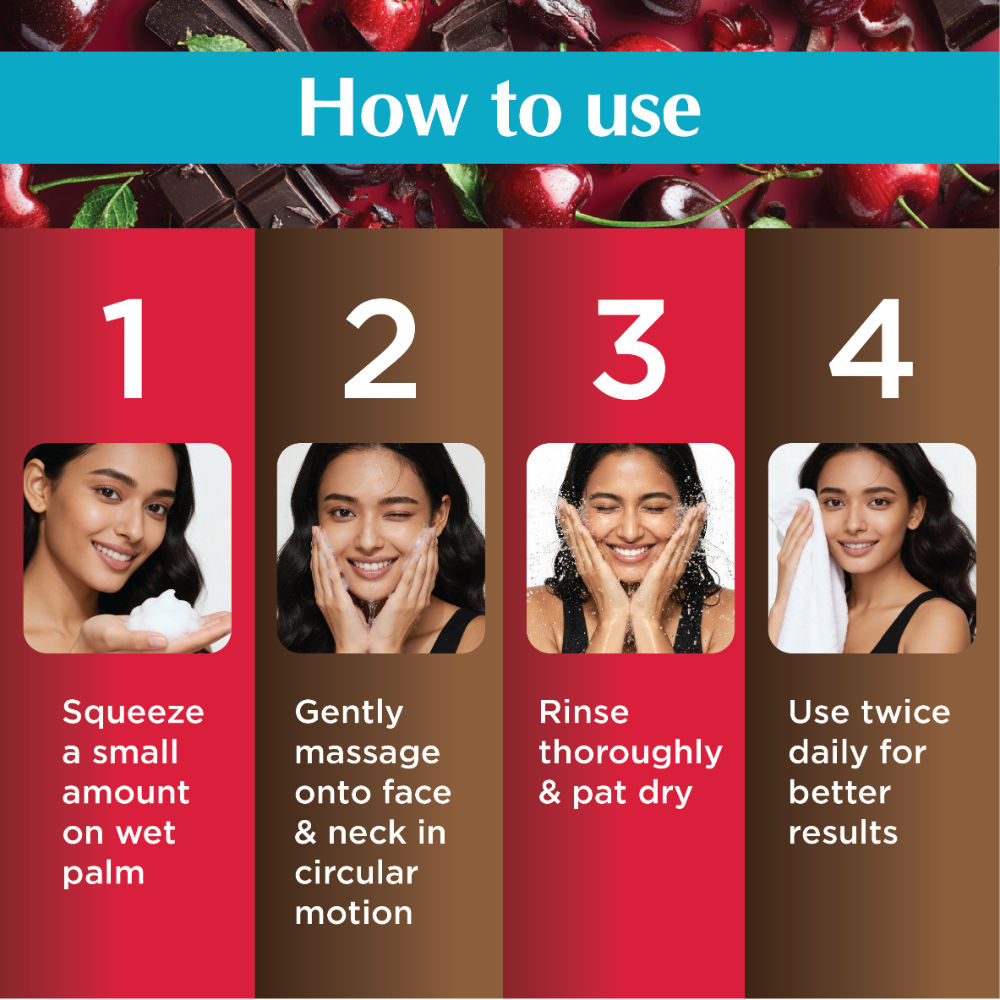 How to use

1

Squeeze a small amount on wet palm

2

Gently massage onto face & neck in circular motion

3

Rinse thoroughly & pat dry

4

Use twice daily for better results