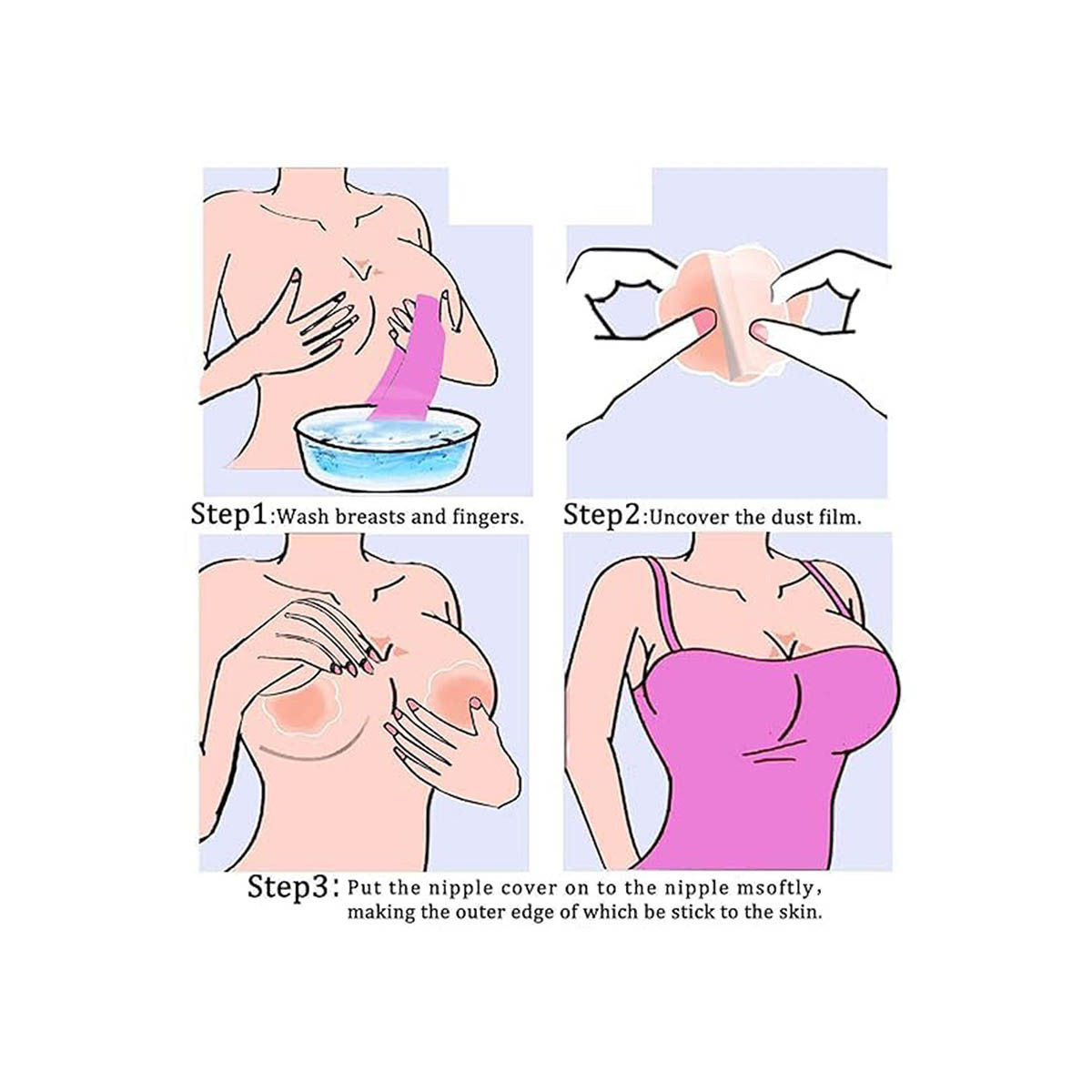 Step1:Wash breasts and fingers.

Step2:Uncover the dust film.

Step3: Put the nipple cover on to the nipple msoftly, making the outer edge of which be stick to the skin.