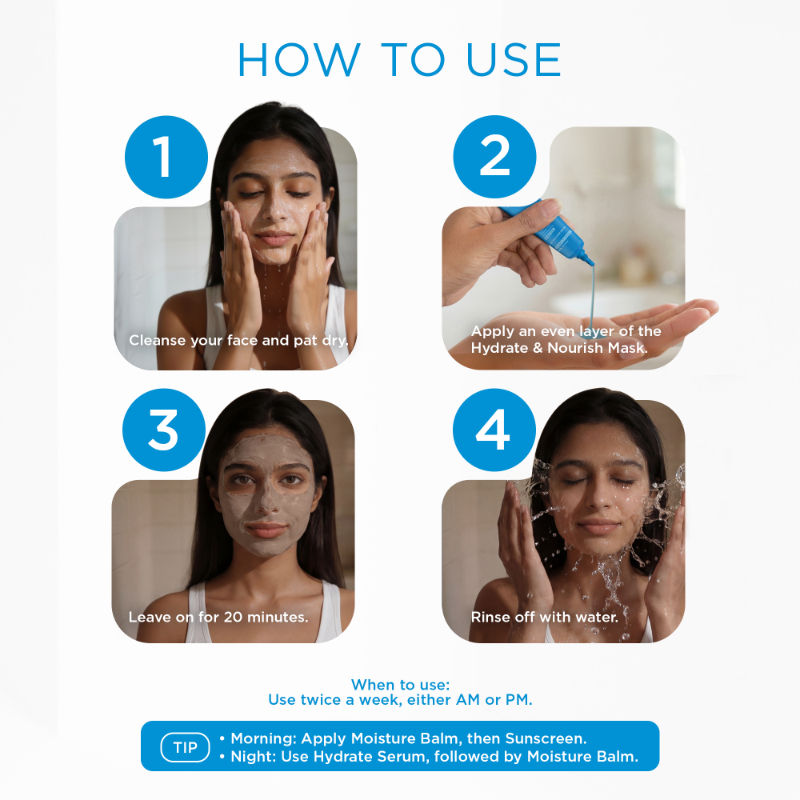 HOW TO USE

1

Cleanse your face and pat dry.

2

Apply an even layer of the Hydrate & Nourish Mask.

3

Leave on for 20 minutes.

4

Rinse off with water.

When to use:
Use twice a week, either AM or PM.

TIP
• Morning: Apply Moisture Balm, then Sunscreen.
• Night: Use Hydrate Serum, followed by Moisture Balm.