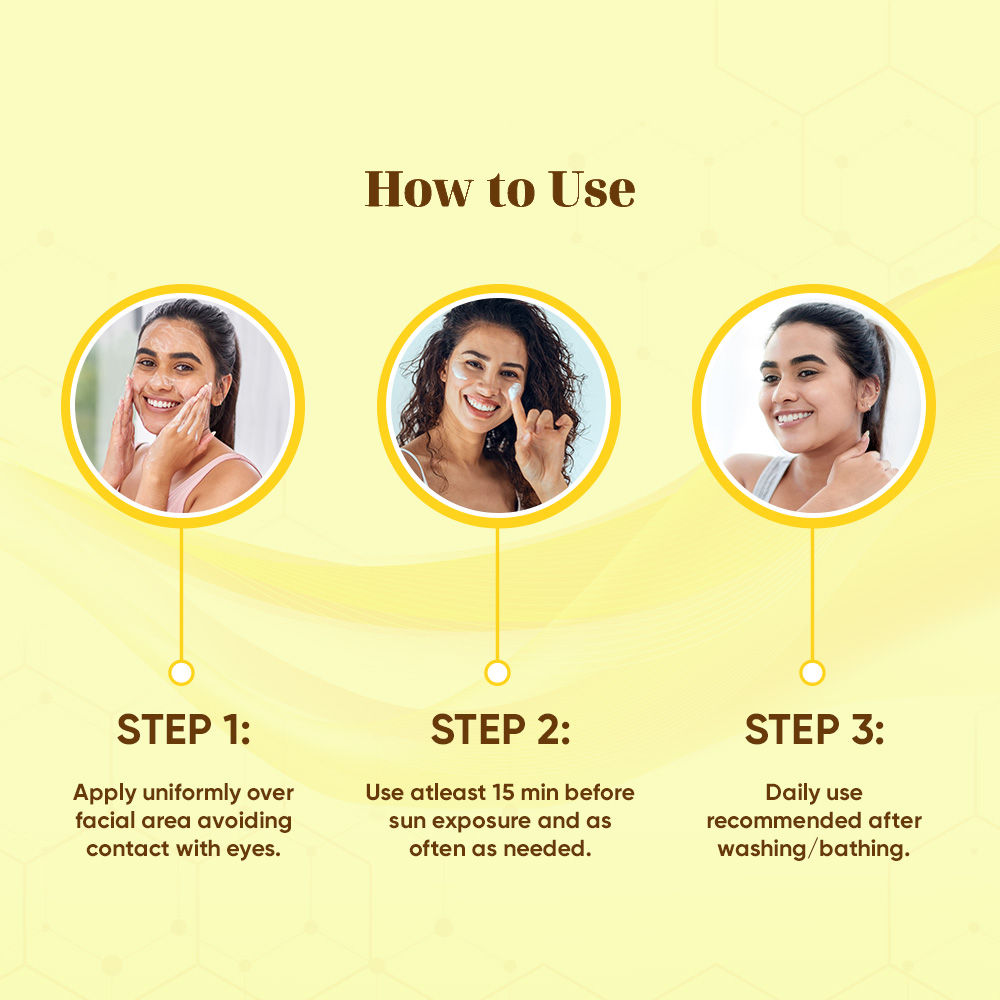 How to Use

STEP 1:

Apply uniformly over facial area avoiding contact with eyes.

STEP 2:

Use atleast 15 min before sun exposure and as often as needed.

STEP 3:

Daily use recommended after washing/bathing.