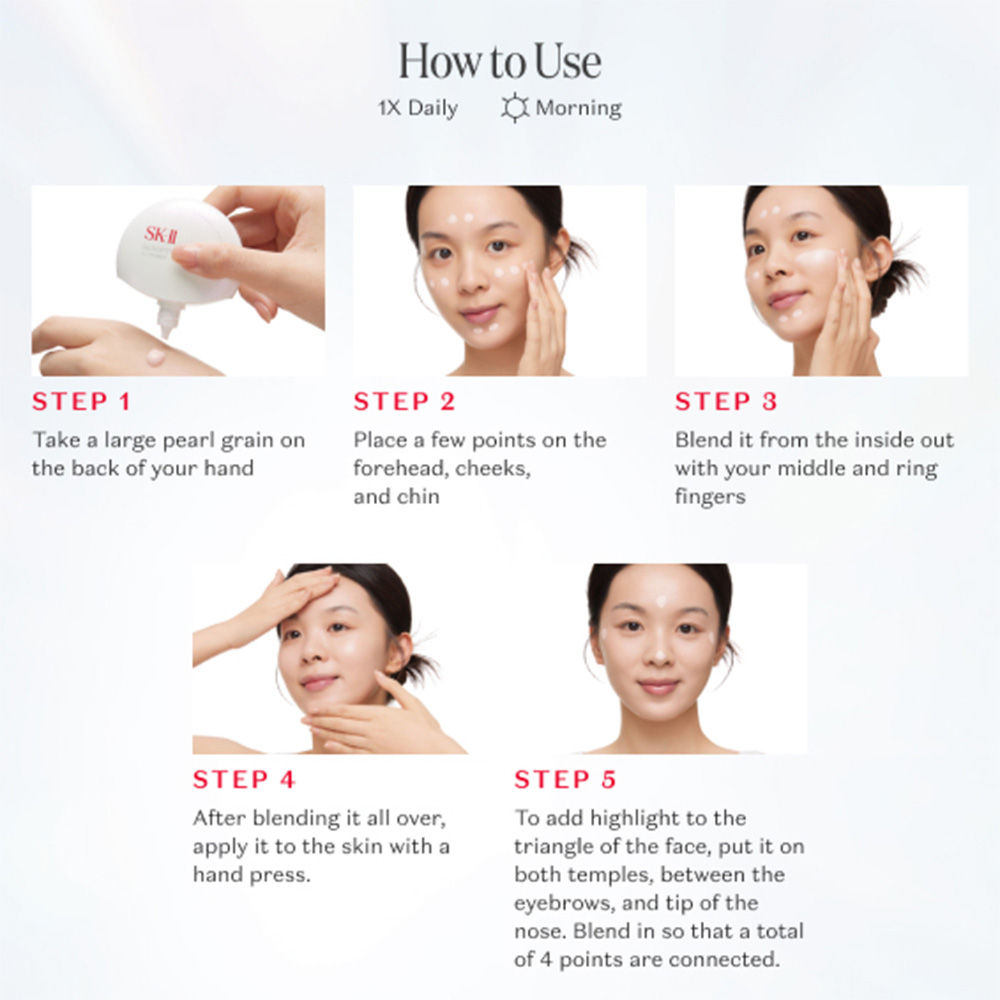 How to Use

1X Daily Morning

SK-II

STEP 1
Take a large pearl grain on the back of your hand

STEP 2
Place a few points on the forehead, cheeks, and chin

STEP 3
Blend it from the inside out with your middle and ring fingers

STEP 4
After blending it all over, apply it to the skin with a hand press.

STEP 5
To add highlight to the triangle of the face, put it on both temples, between the eyebrows, and tip of the nose. Blend in so that a total of 4 points are connected.