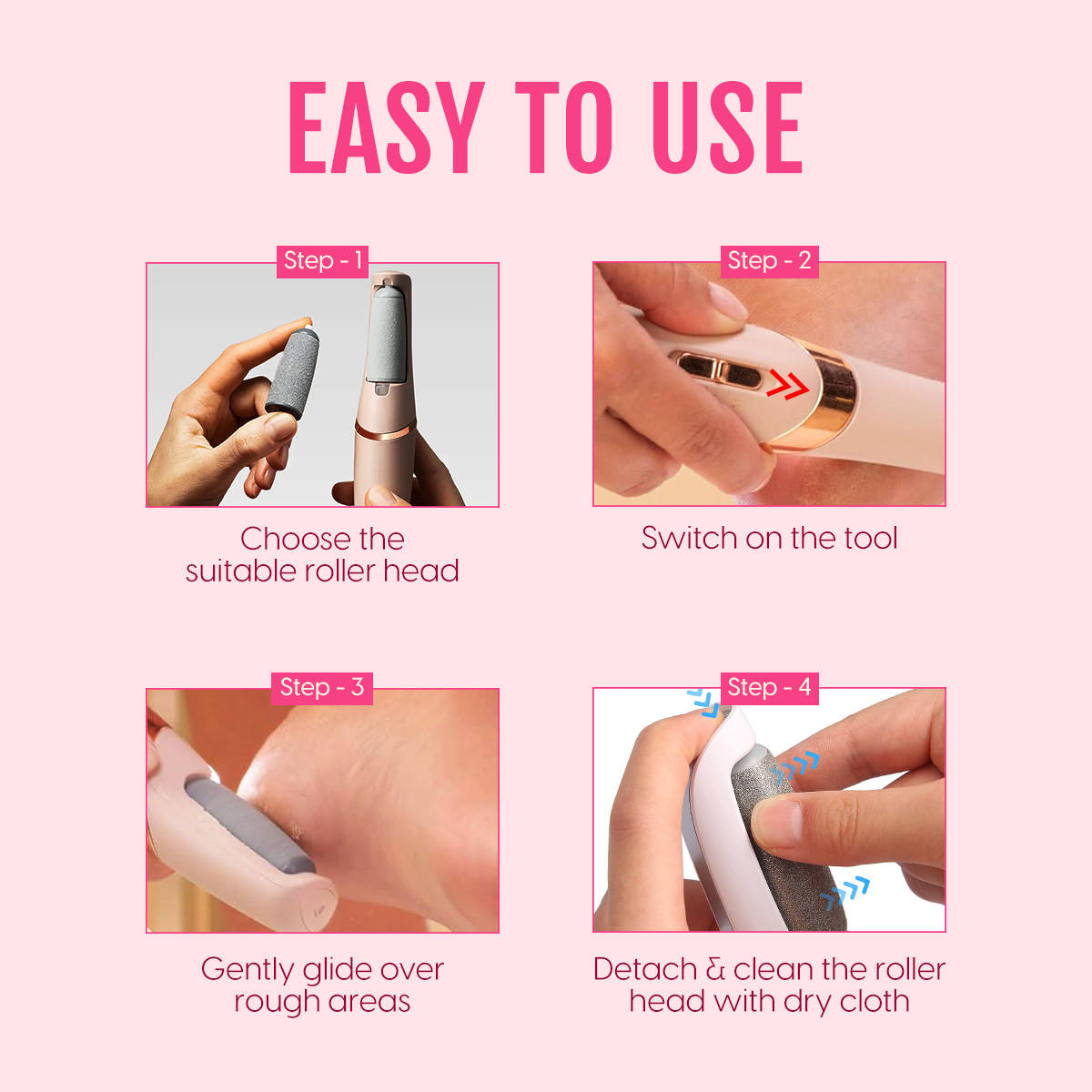 EASY TO USE

Step - 1

Choose the suitable roller head

Step - 2

Switch on the tool

Step - 3

Gently glide over rough areas

Step - 4

Detach & clean the roller head with dry cloth