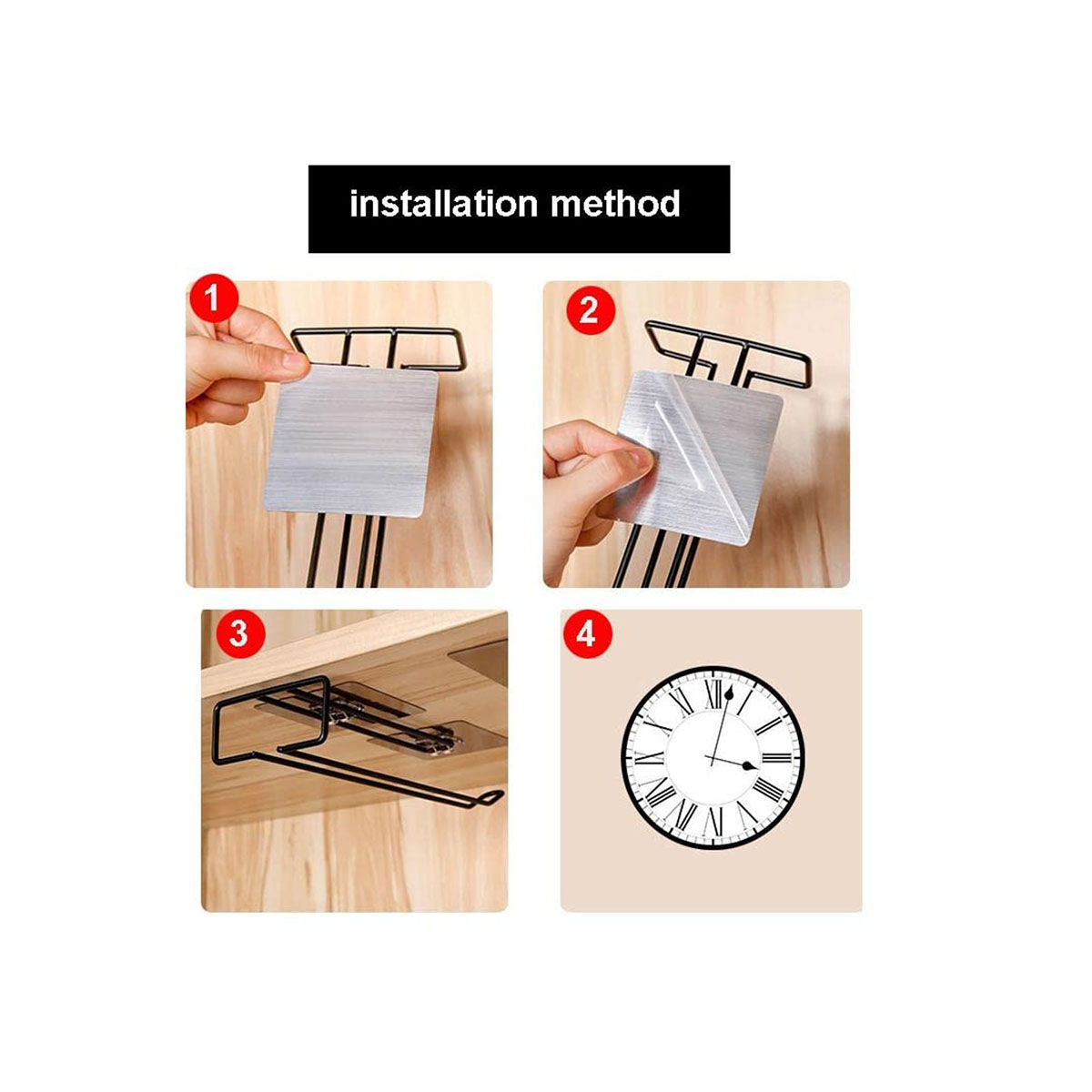 installation method

1

2

3

4

XII I II III IIII V VI VII VIII IX X XI