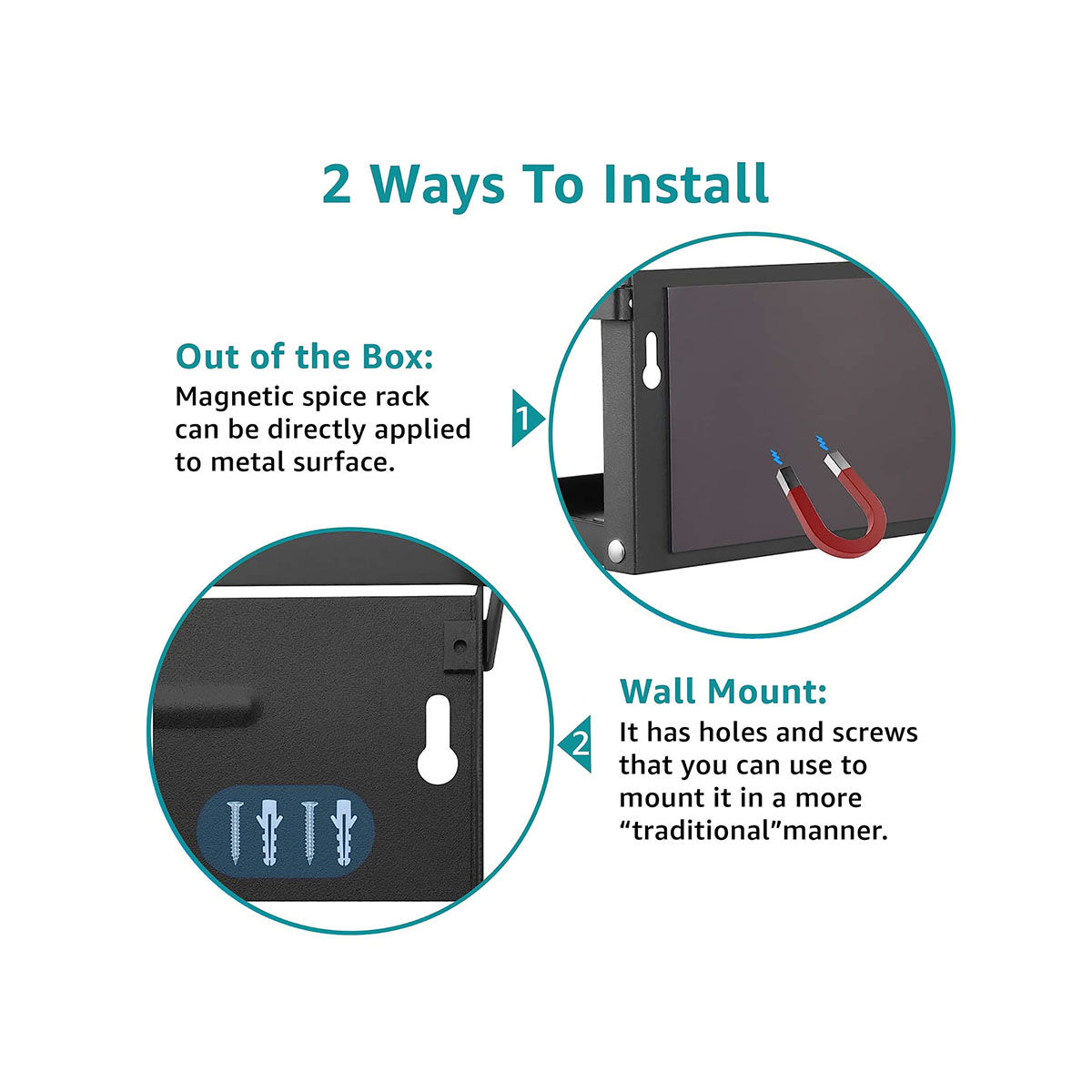 2 Ways To Install

Out of the Box:
Magnetic spice rack can be directly applied to metal surface.

1

Wall Mount:
It has holes and screws that you can use to mount it in a more “traditional”manner.

2