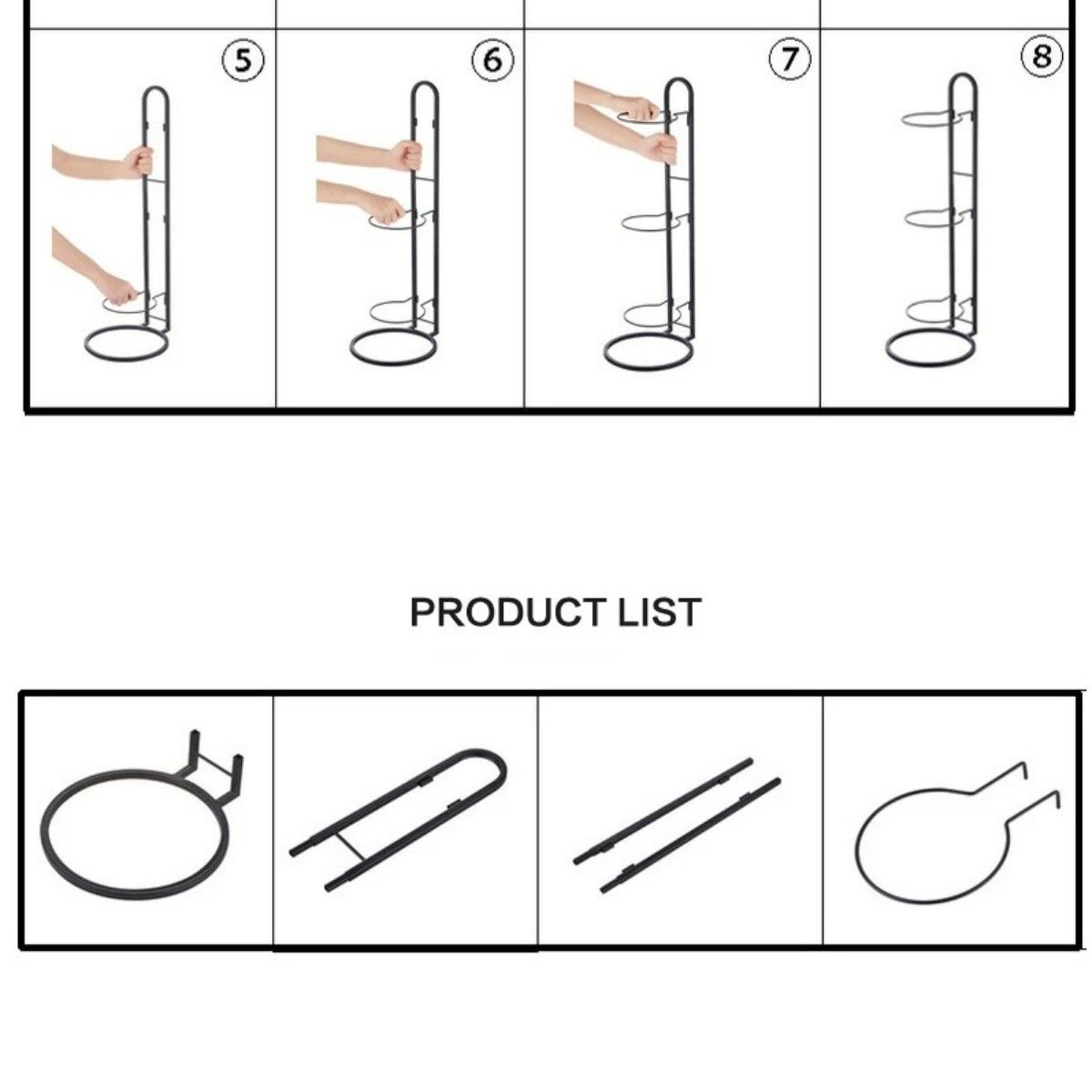 5

6

7

8

PRODUCT LIST