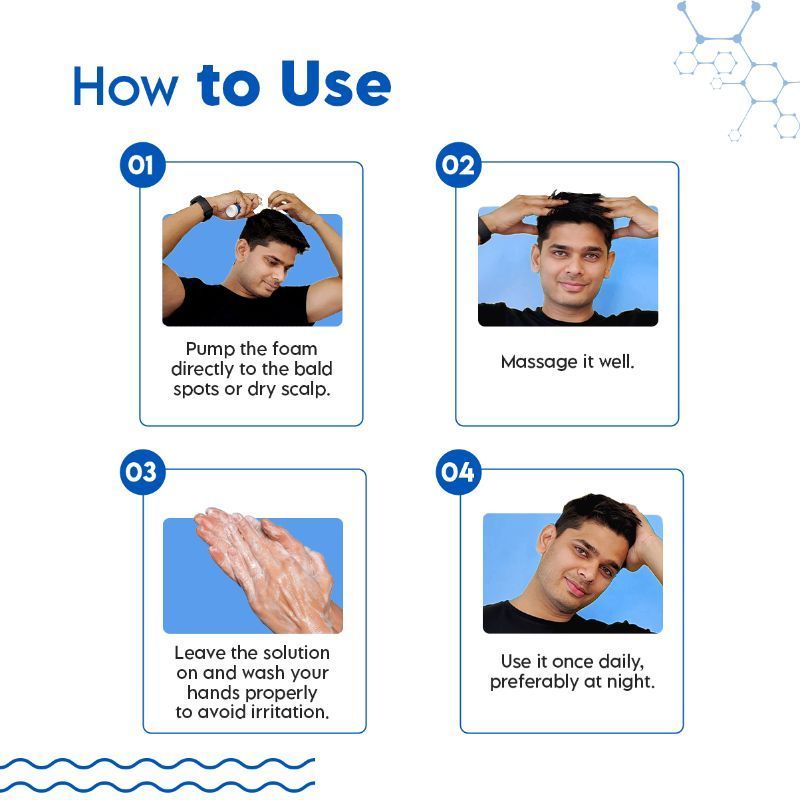 How to Use

01

Pump the foam directly to the bald spots or dry scalp.

02

Massage it well.

03

Leave the solution on and wash your hands properly to avoid irritation.

04

Use it once daily, preferably at night.