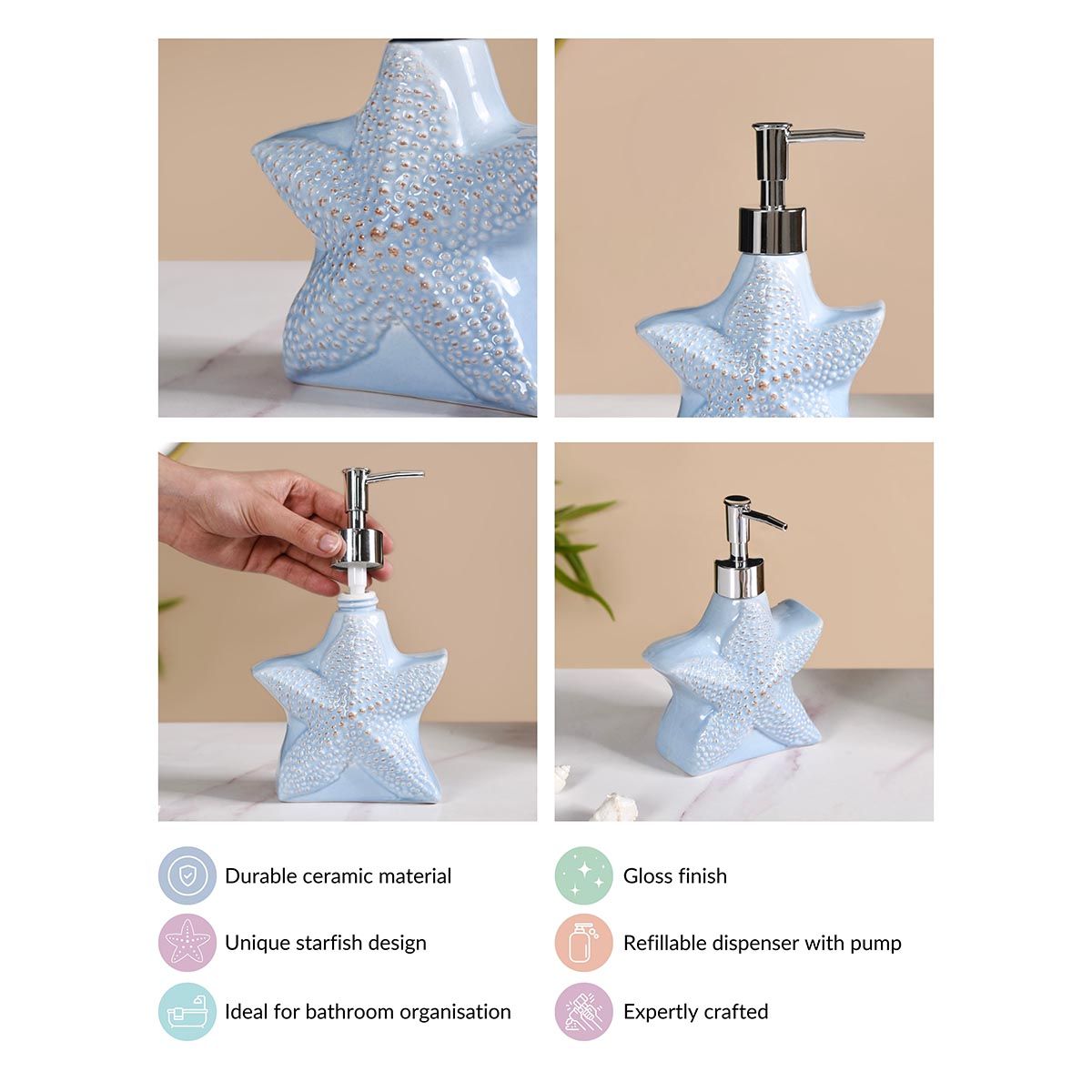 Durable ceramic material

Unique starfish design

Ideal for bathroom organisation

Gloss finish

Refillable dispenser with pump

Expertly crafted