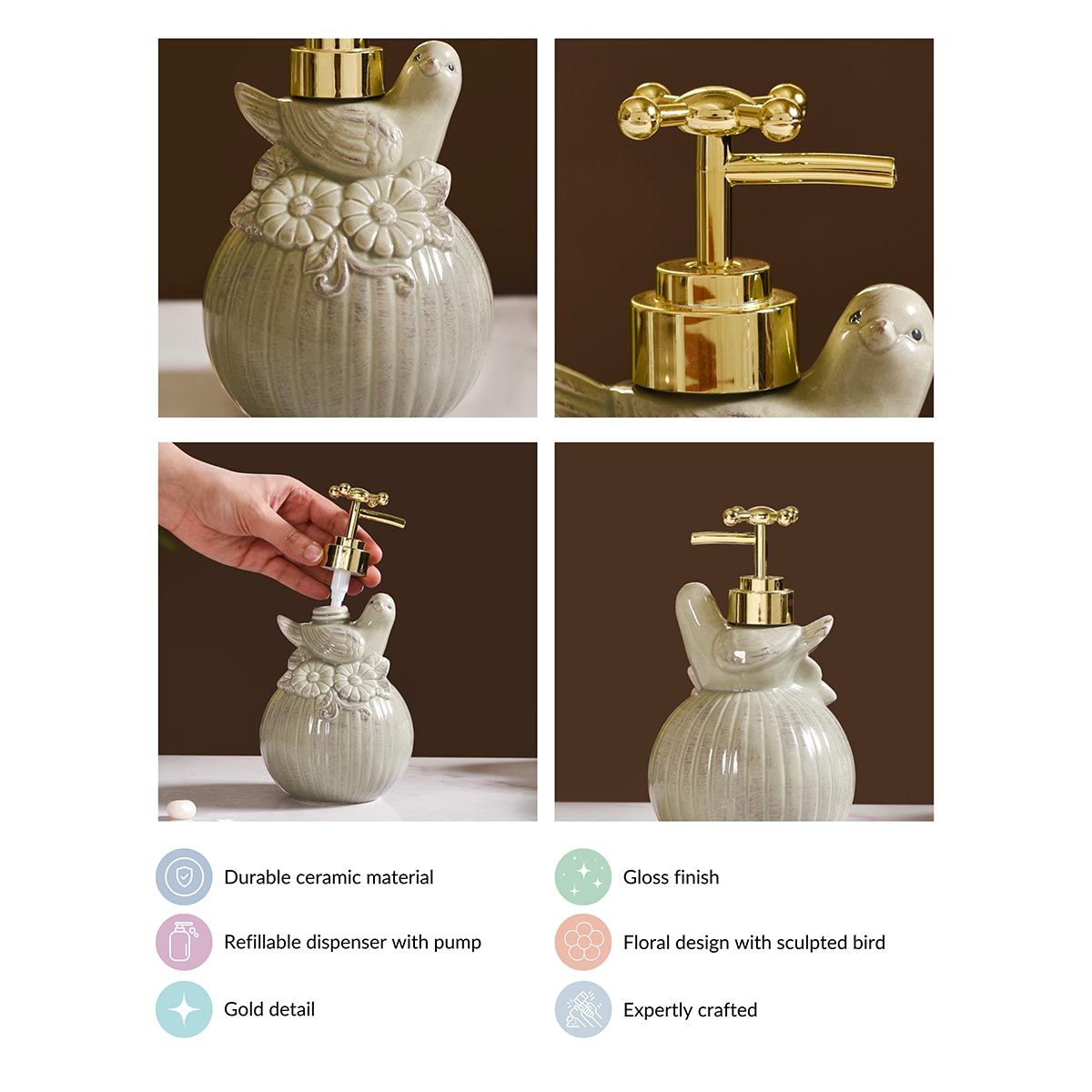 Durable ceramic material

Refillable dispenser with pump

Gold detail

Gloss finish

Floral design with sculpted bird

Expertly crafted