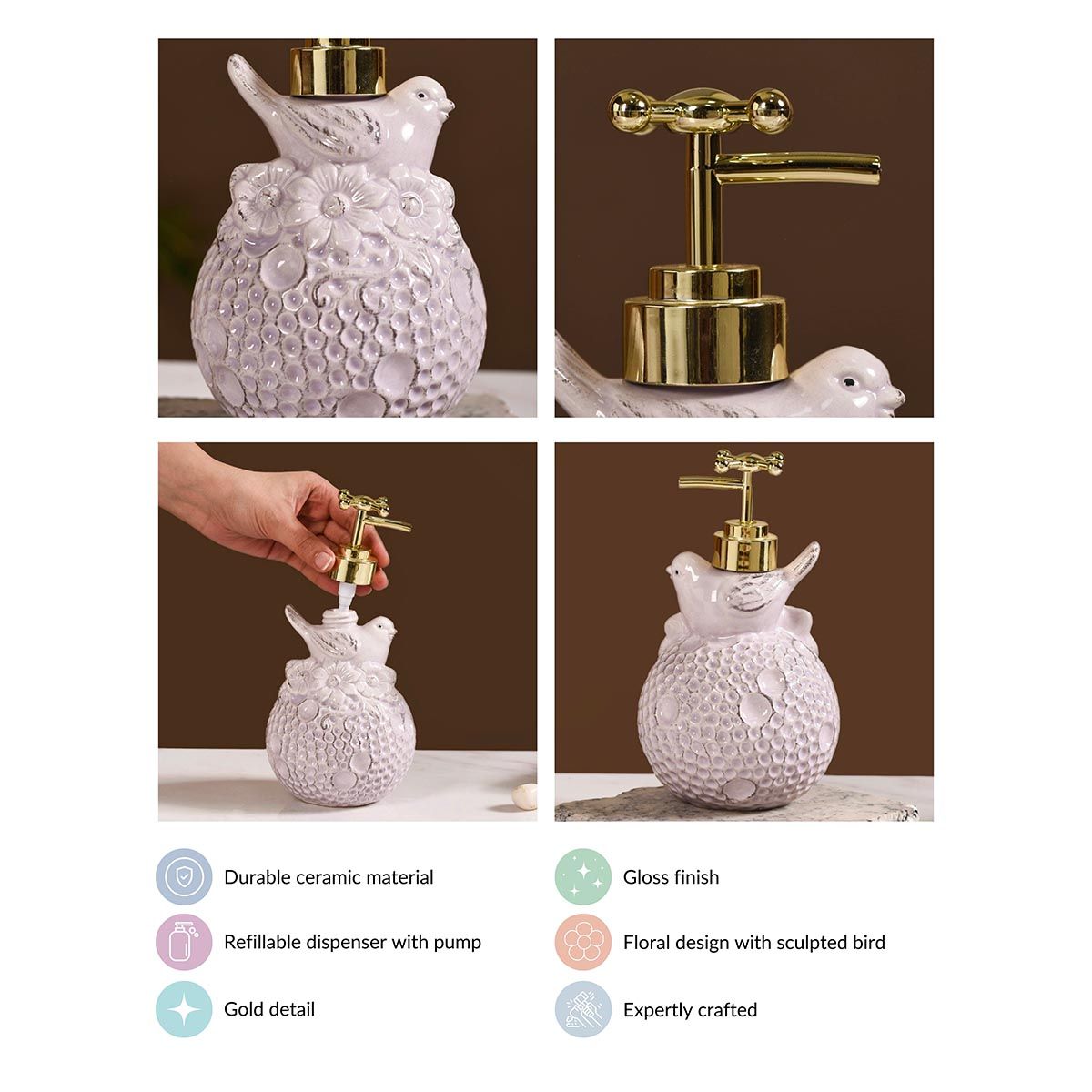 Durable ceramic material

Refillable dispenser with pump

Gold detail

Gloss finish

Floral design with sculpted bird

Expertly crafted