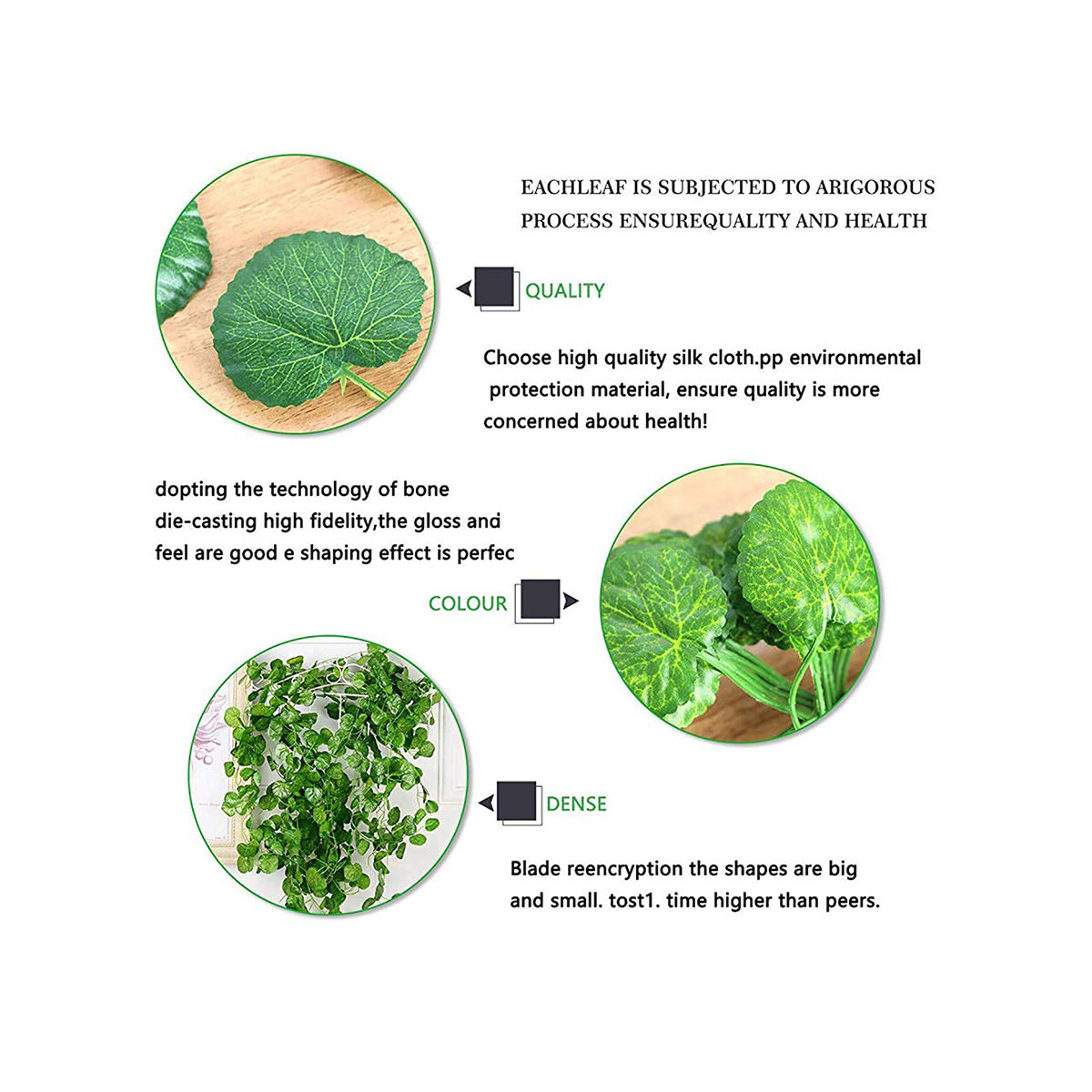 EACHLEAF IS SUBJECTED TO ARIGOROUS PROCESS ENSUREQUALITY AND HEALTH

QUALITY

Choose high quality silk cloth.pp environmental protection material, ensure quality is more concerned about health!

dopting the technology of bone die-casting high fidelity,the gloss and feel are good e shaping effect is perfec

COLOUR

DENSE

Blade reencryption the shapes are big and small. tost1. time higher than peers.